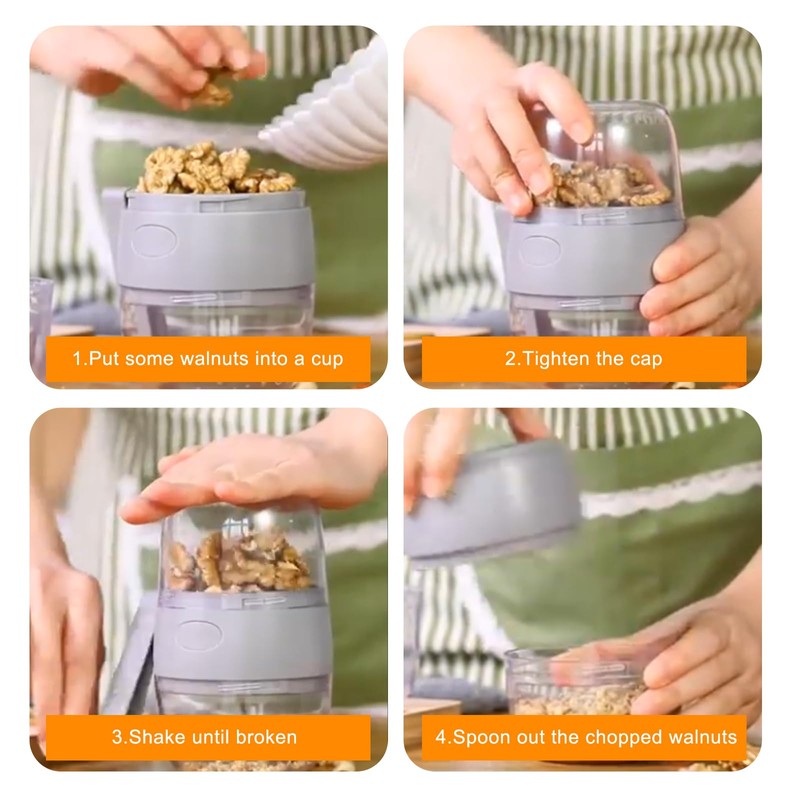 1.Put some walnuts into a cup

2.Tighten the cap

3.Shake until broken

4.Spoon out the chopped walnuts