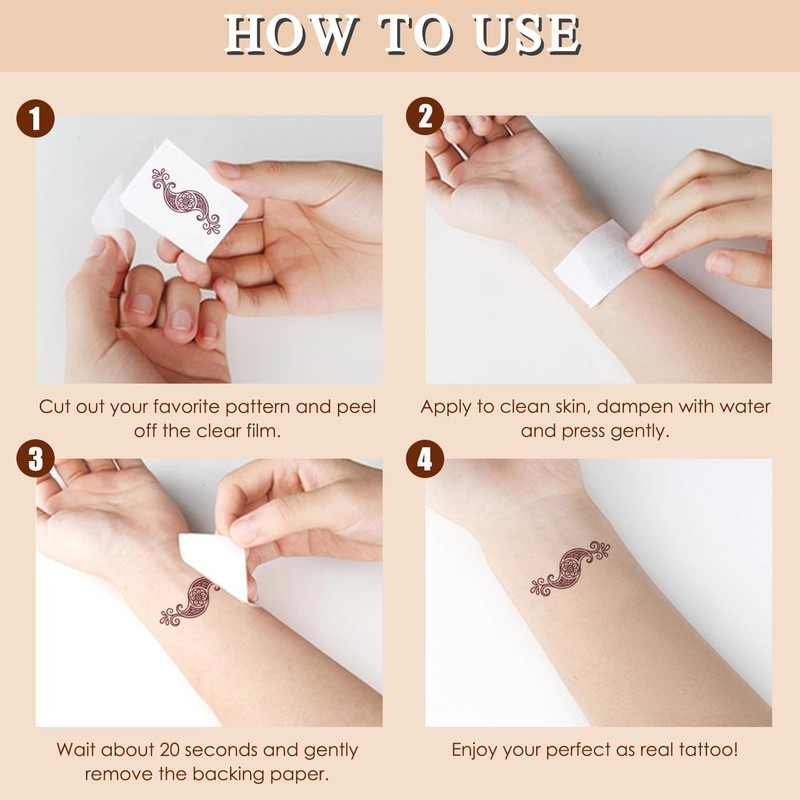 HOW TO USE

1

Cut out your favorite pattern and peel off the clear film.

2

Apply to clean skin, dampen with water and press gently.

3

Wait about 20 seconds and gently remove the backing paper.

4

Enjoy your perfect as real tattoo!