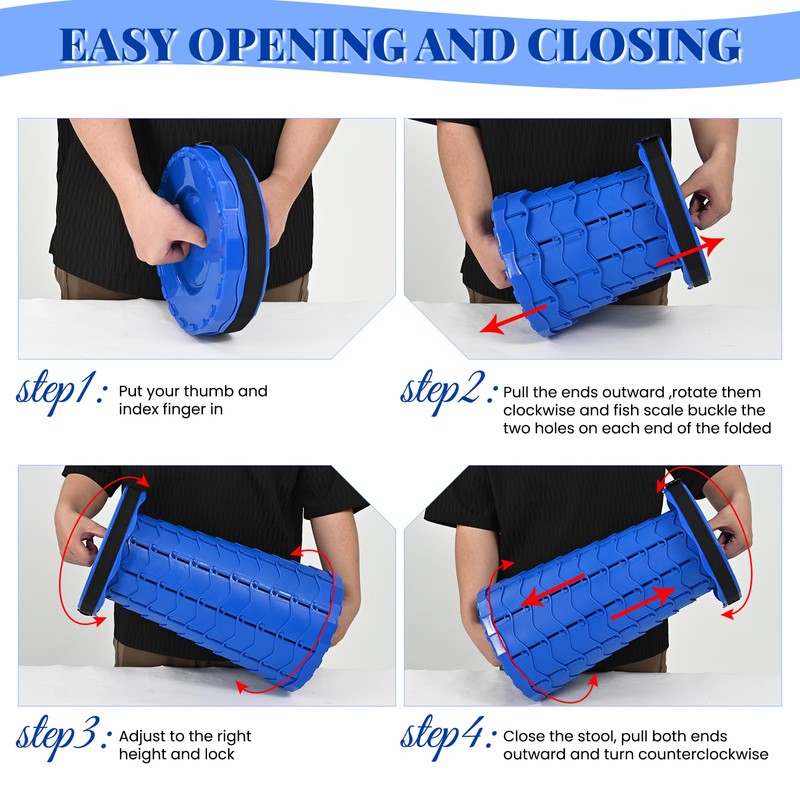 EASY OPENING AND CLOSING

step1: Put your thumb and index finger in

step2: Pull the ends outward ,rotate them clockwise and fish scale buckle the two holes on each end of the folded

step3: Adjust to the right height and lock

step4: Close the stool, pull both ends outward and turn counterclockwise