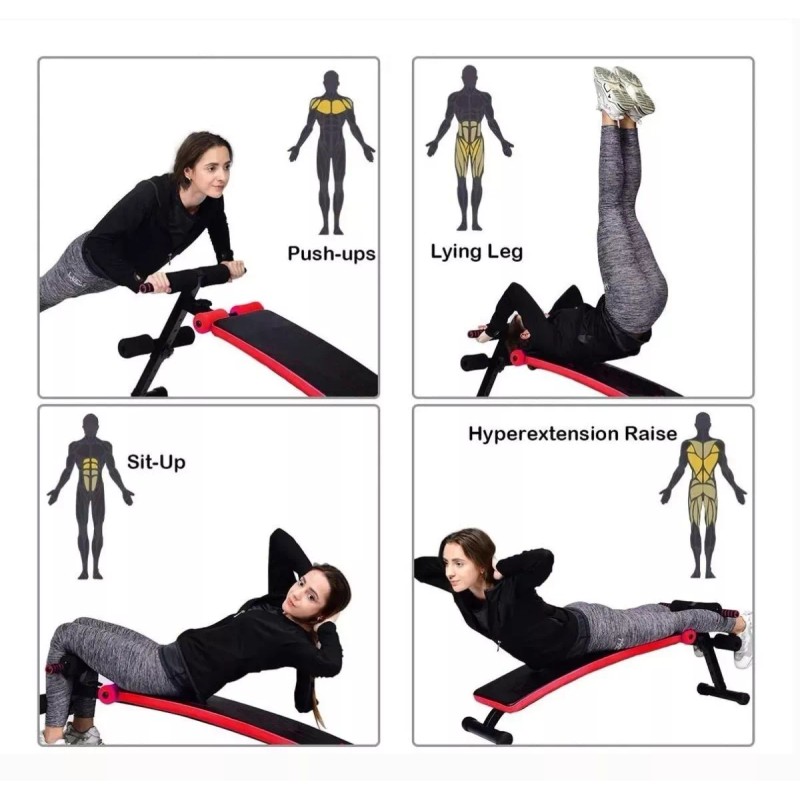 Push-ups

Lying Leg

Sit-Up

Hyperextension Raise