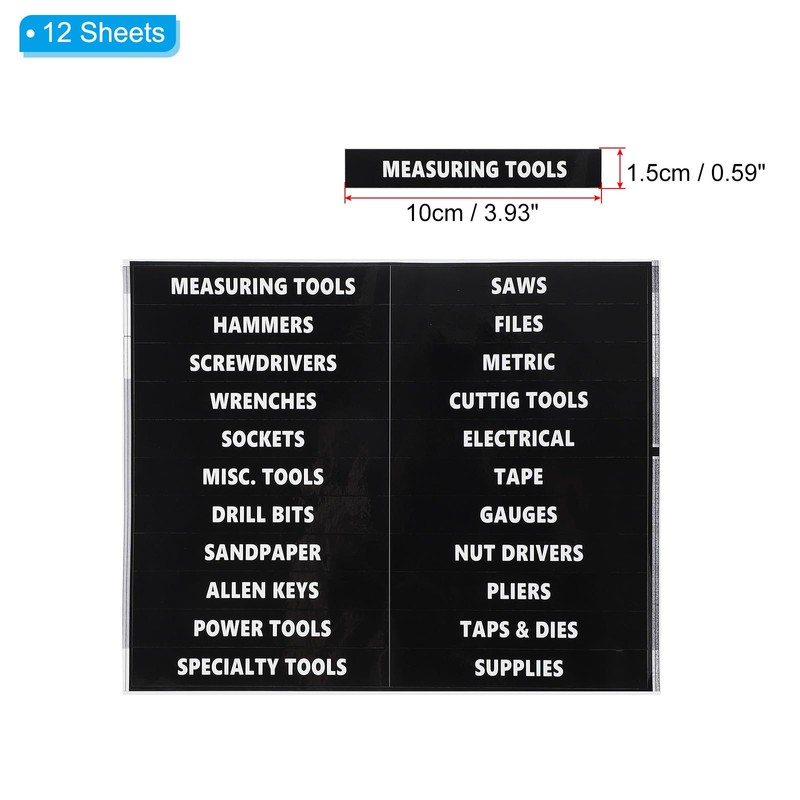 • 12 Sheets

MEASURING TOOLS

1.5cm / 0.59"

10cm / 3.93"

MEASURING TOOLS
HAMMERS
SCREWDRIVERS
WRENCHES
SOCKETS
MISC. TOOLS
DRILL BITS
SANDPAPER
ALLEN KEYS
POWER TOOLS
SPECIALTY TOOLS

SAWS
FILES
METRIC
CUTTIG TOOLS
ELECTRICAL
TAPE
GAUGES
NUT DRIVERS
PLIERS
TAPS & DIES
SUPPLIES