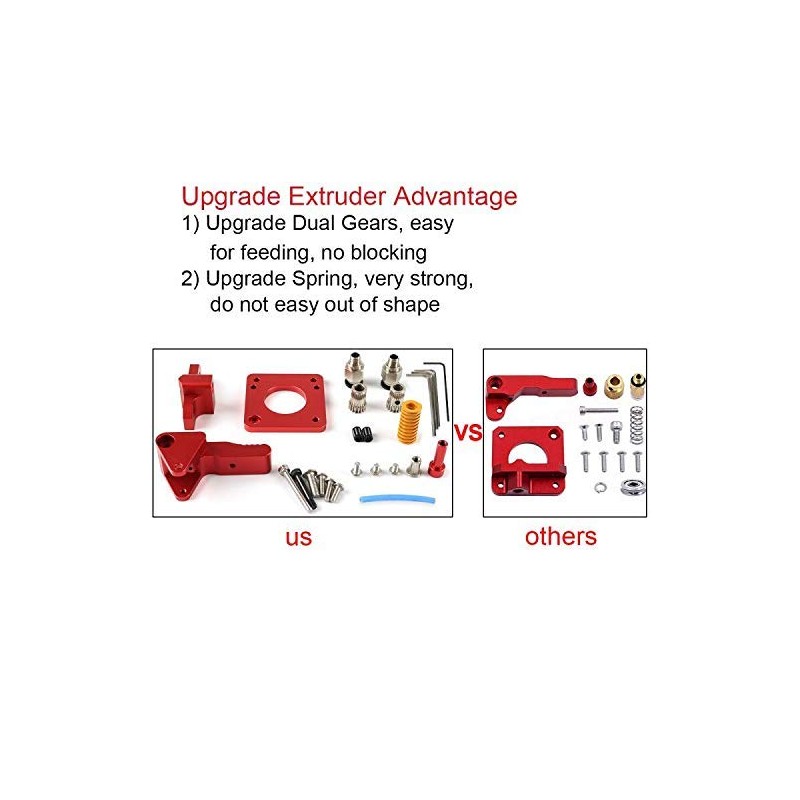 Upgrade Extruder Advantage
1) Upgrade Dual Gears, easy for feeding, no blocking
2) Upgrade Spring, very strong, do not easy out of shape

vs

us

others