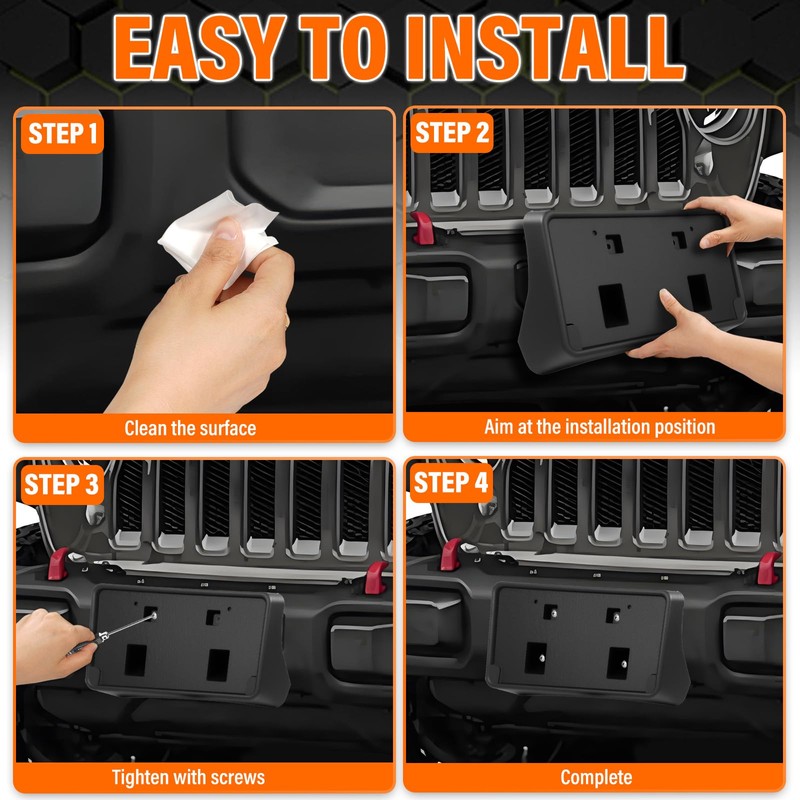 EASY TO INSTALL

STEP 1

Clean the surface

STEP 2

Aim at the installation position

STEP 3

Tighten with screws

STEP 4

Complete