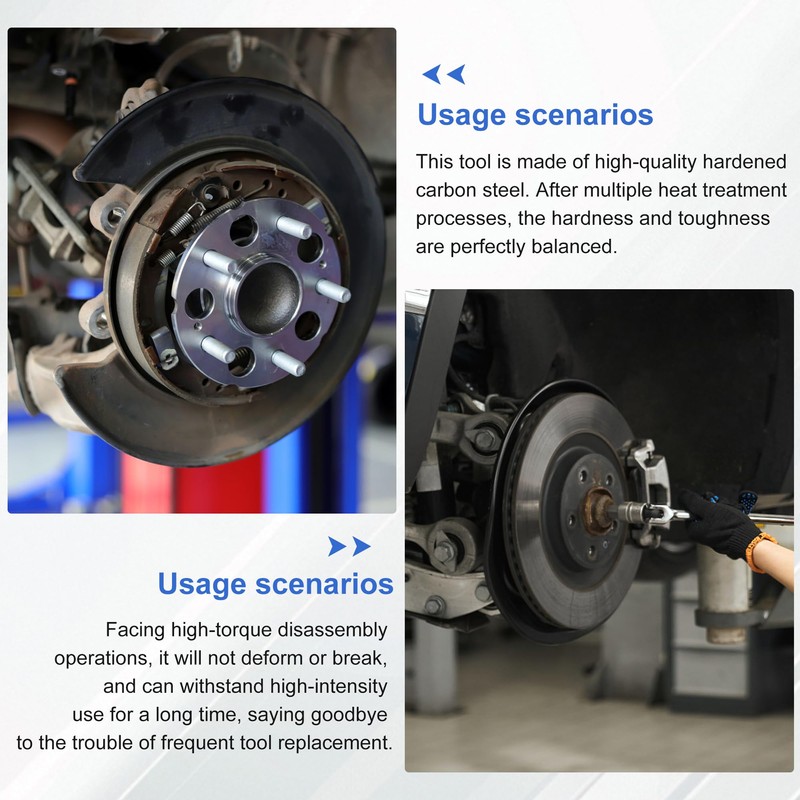 Usage scenarios

This tool is made of high-quality hardened carbon steel. After multiple heat treatment processes, the hardness and toughness are perfectly balanced.

Usage scenarios

Facing high-torque disassembly operations, it will not deform or break, and can withstand high-intensity use for a long time, saying goodbye to the trouble of frequent tool replacement.