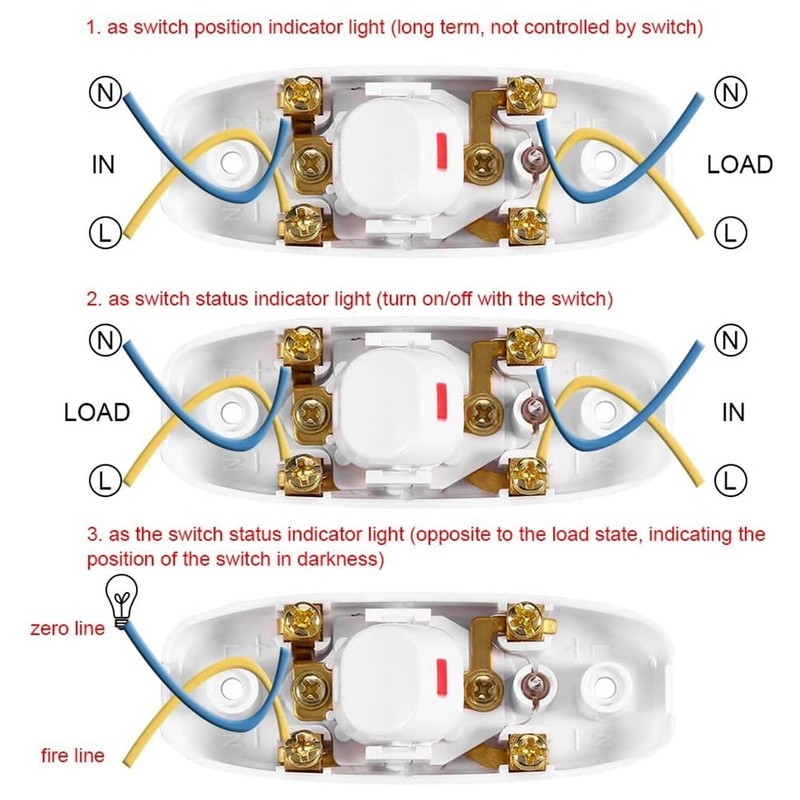 1. as switch position indicator light (long term, not controlled by switch)

N
IN
L

N
LOAD
L

2. as switch status indicator light (turn on/off with the switch)

N
LOAD
L

N
IN
L

3. as the switch status indicator light (opposite to the load state, indicating the position of the switch in darkness)

zero line
fire line