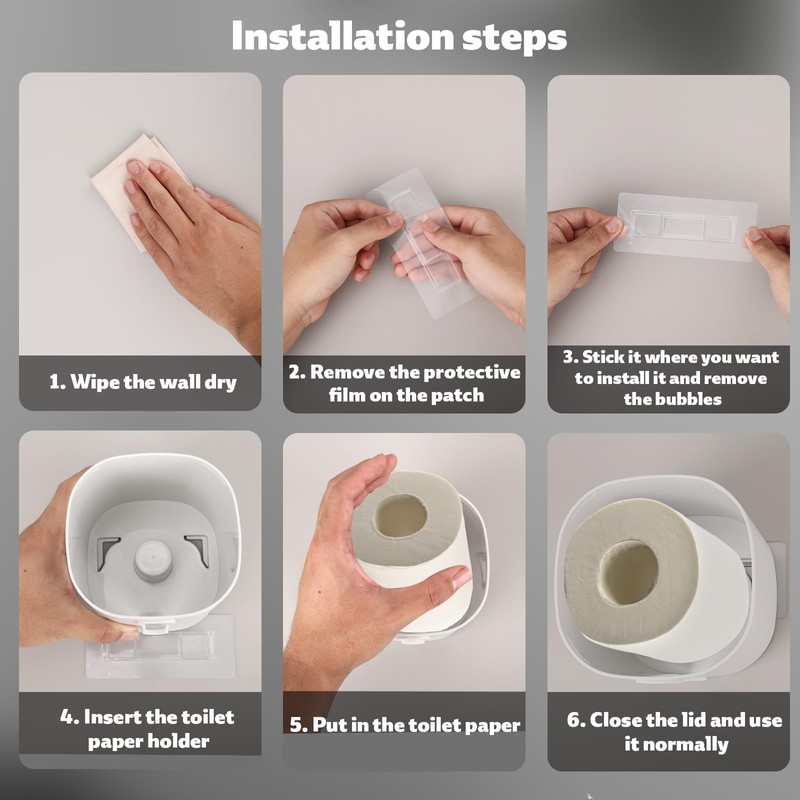 Installation steps

1. Wipe the wall dry

2. Remove the protective film on the patch

3. Stick it where you want to install it and remove the bubbles

4. Insert the toilet paper holder

5. Put in the toilet paper

6. Close the lid and use it normally