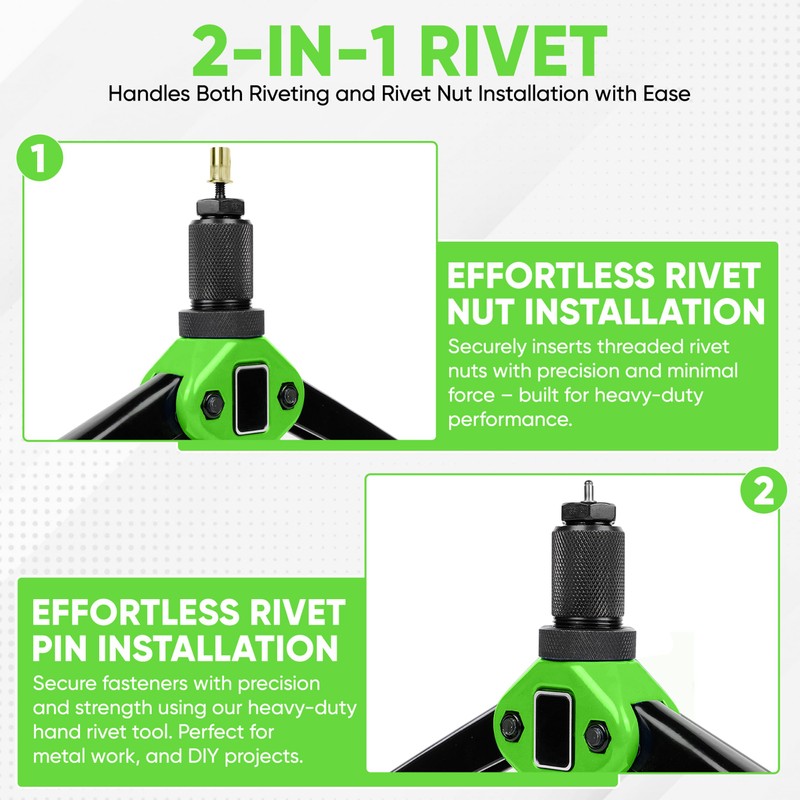 2-IN-1 RIVET
Handles Both Riveting and Rivet Nut Installation with Ease

1

EFFORTLESS RIVET NUT INSTALLATION
Securely inserts threaded rivet nuts with precision and minimal force – built for heavy-duty performance.

2

EFFORTLESS RIVET PIN INSTALLATION
Secure fasteners with precision and strength using our heavy-duty hand rivet tool. Perfect for metal work, and DIY projects.