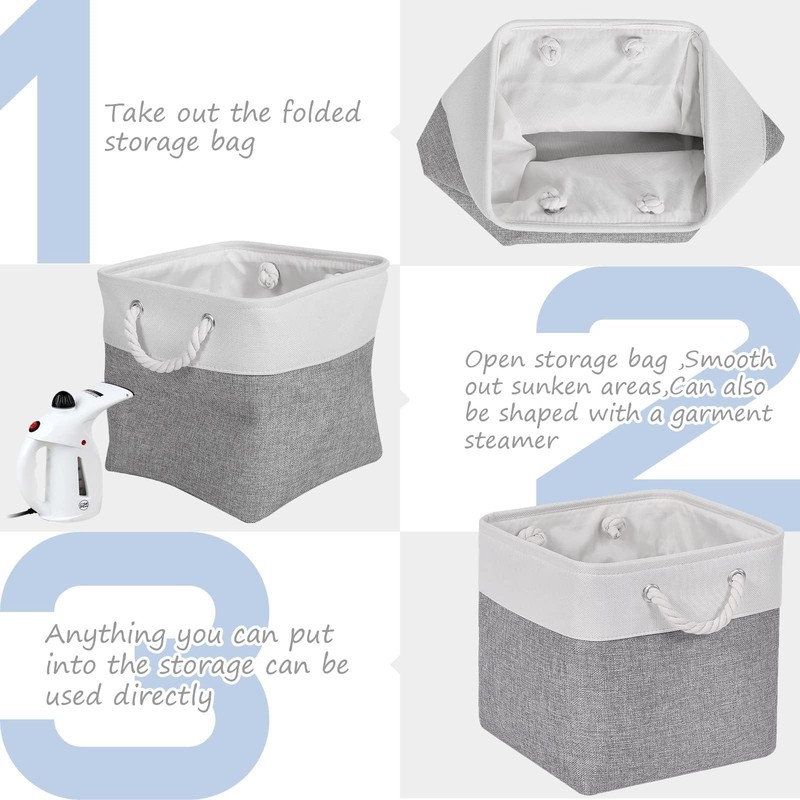 1

Take out the folded storage bag

2

Open storage bag ,Smooth out sunken areas,Can also be shaped with a garment steamer

3

Anything you can put into the storage can be used directly