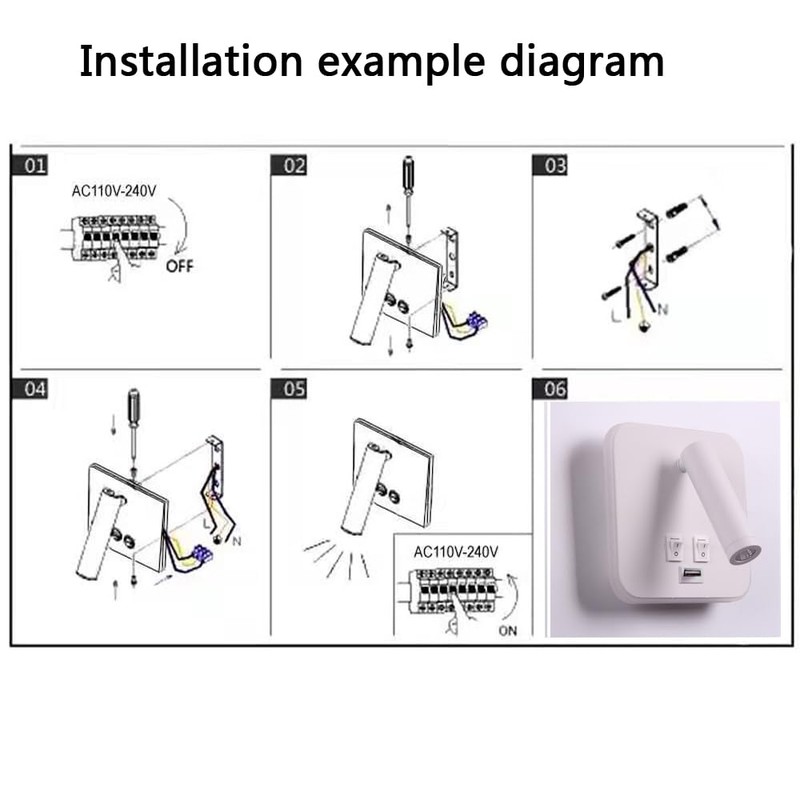 Installation example diagram

01

AC110V-240V

OFF

02

03

L

N

04

L

N

05

AC110V-240V

ON

06