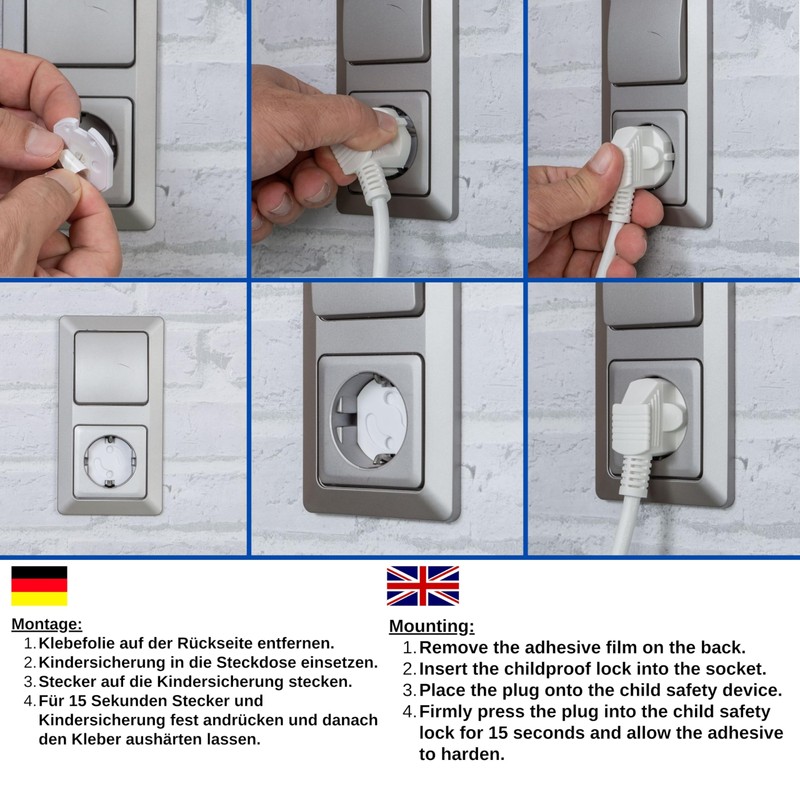 Montage:
1. Klebefolie auf der Rückseite entfernen.
2. Kindersicherung in die Steckdose einsetzen.
3. Stecker auf die Kindersicherung stecken.
4. Für 15 Sekunden Stecker und Kindersicherung fest andrücken und danach den Kleber aushärten lassen.

Mounting:
1. Remove the adhesive film on the back.
2. Insert the childproof lock into the socket.
3. Place the plug onto the child safety device.
4. Firmly press the plug into the child safety lock for 15 seconds and allow the adhesive to harden.