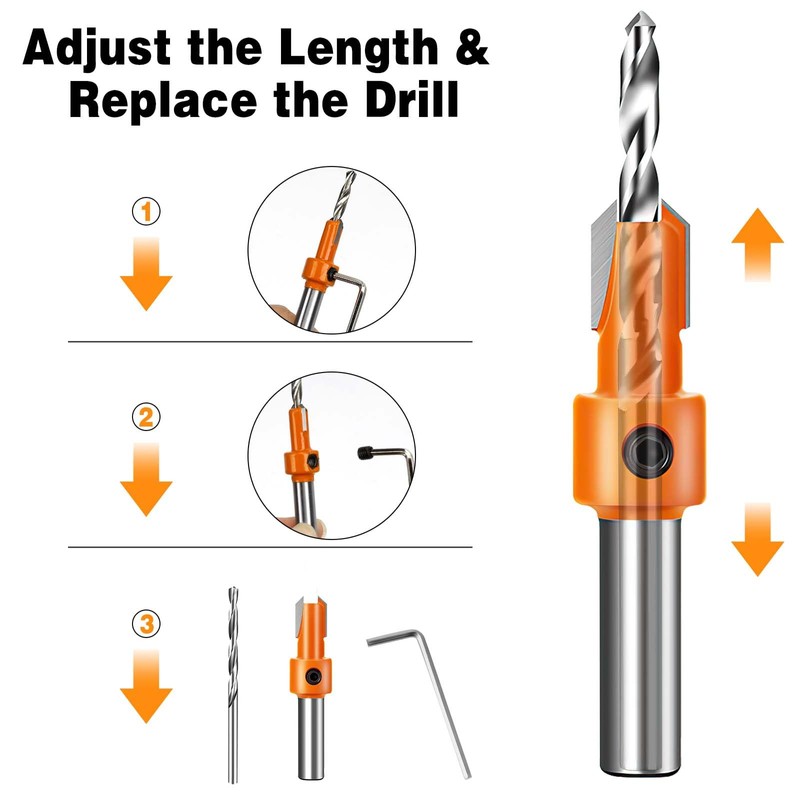 Adjust the Length & Replace the Drill

1

2

3