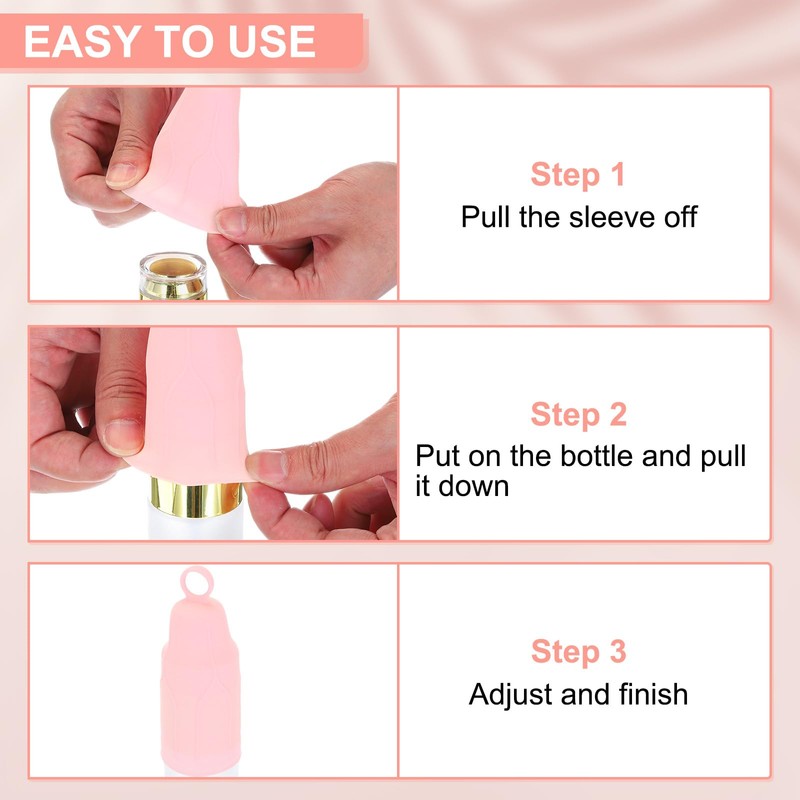 EASY TO USE

Step 1
Pull the sleeve off

Step 2
Put on the bottle and pull it down

Step 3
Adjust and finish