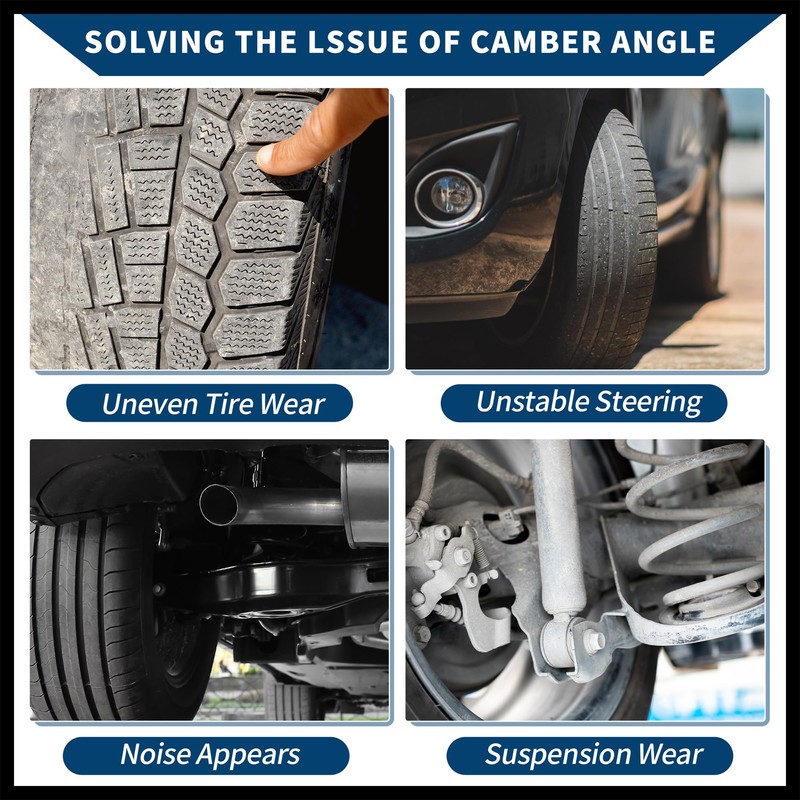 SOLVING THE LSSUE OF CAMBER ANGLE

Uneven Tire Wear

Unstable Steering

Noise Appears

Suspension Wear