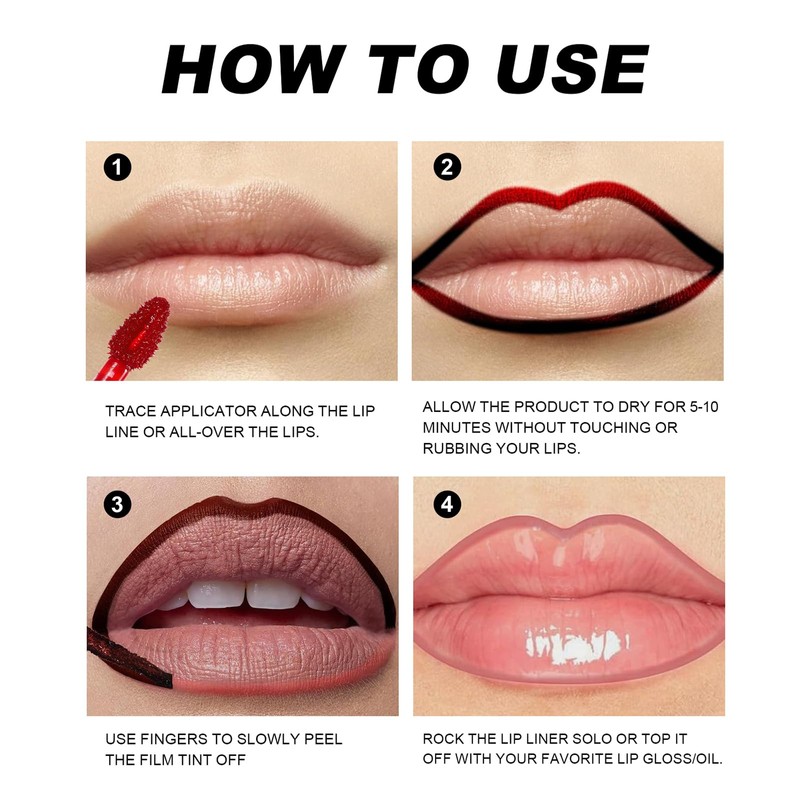 HOW TO USE

1

TRACE APPLICATOR ALONG THE LIP LINE OR ALL-OVER THE LIPS.

2

ALLOW THE PRODUCT TO DRY FOR 5-10 MINUTES WITHOUT TOUCHING OR RUBBING YOUR LIPS.

3

USE FINGERS TO SLOWLY PEEL THE FILM TINT OFF

4

ROCK THE LIP LINER SOLO OR TOP IT OFF WITH YOUR FAVORITE LIP GLOSS/OIL.