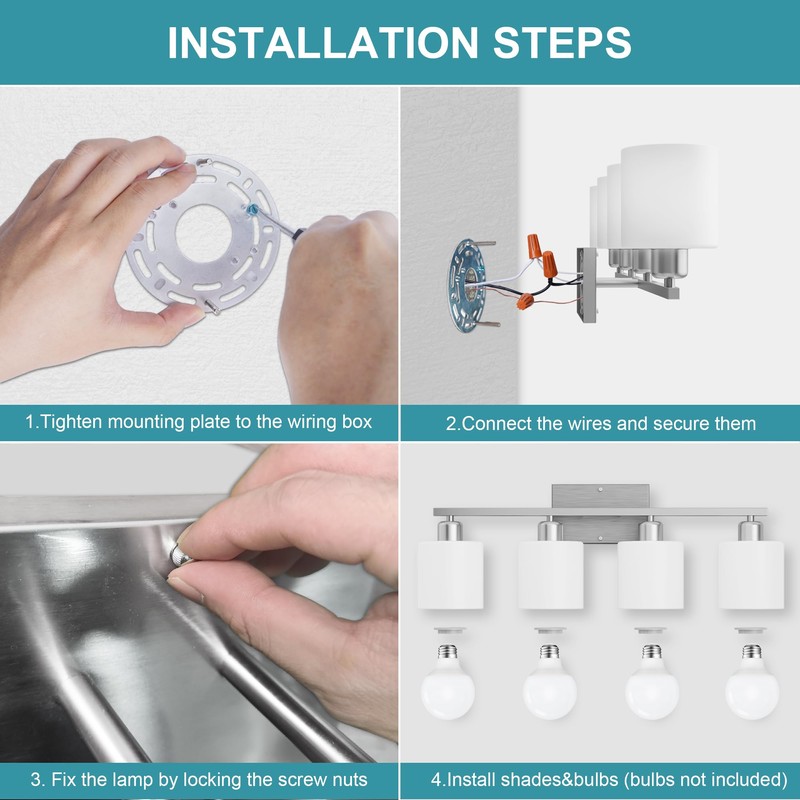 INSTALLATION STEPS

1.Tighten mounting plate to the wiring box

2.Connect the wires and secure them

3. Fix the lamp by locking the screw nuts

4.Install shades&bulbs (bulbs not included)