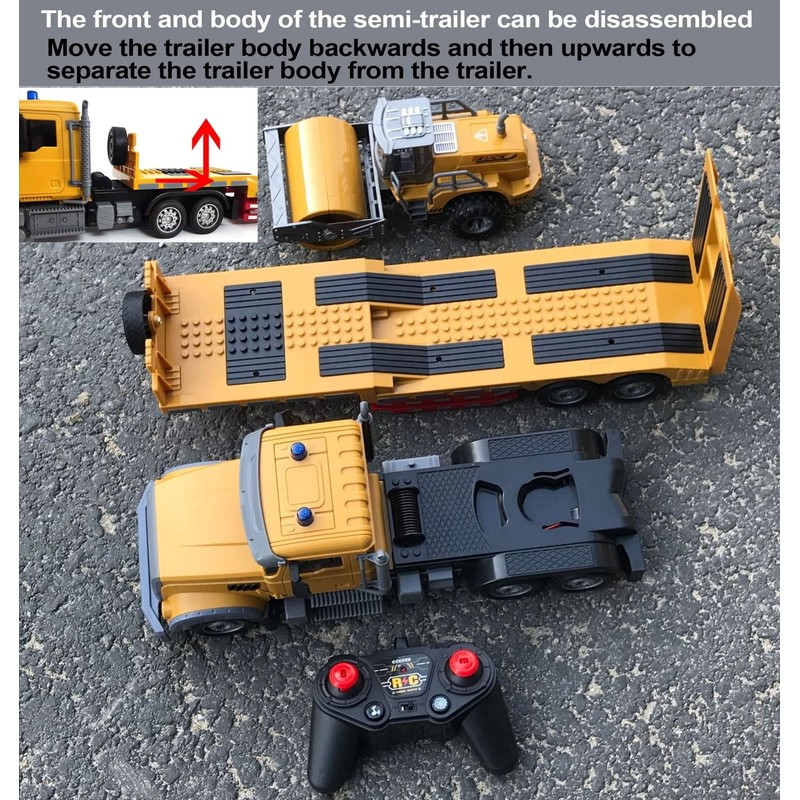 The front and body of the semi-trailer can be disassembled
Move the trailer body backwards and then upwards to separate the trailer body from the trailer.

R/C