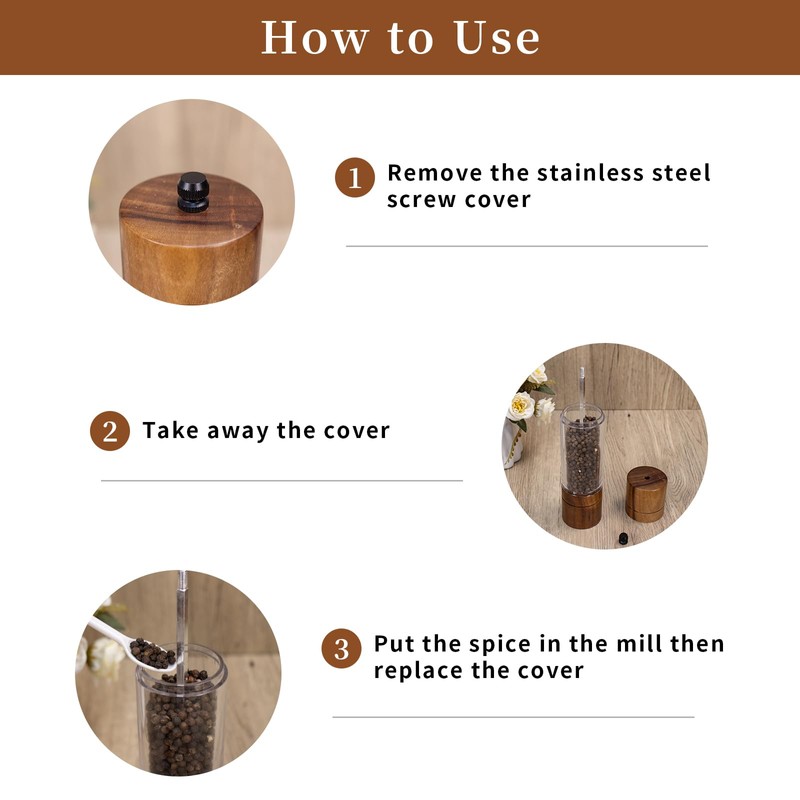 How to Use

1 Remove the stainless steel screw cover

2 Take away the cover

3 Put the spice in the mill then replace the cover