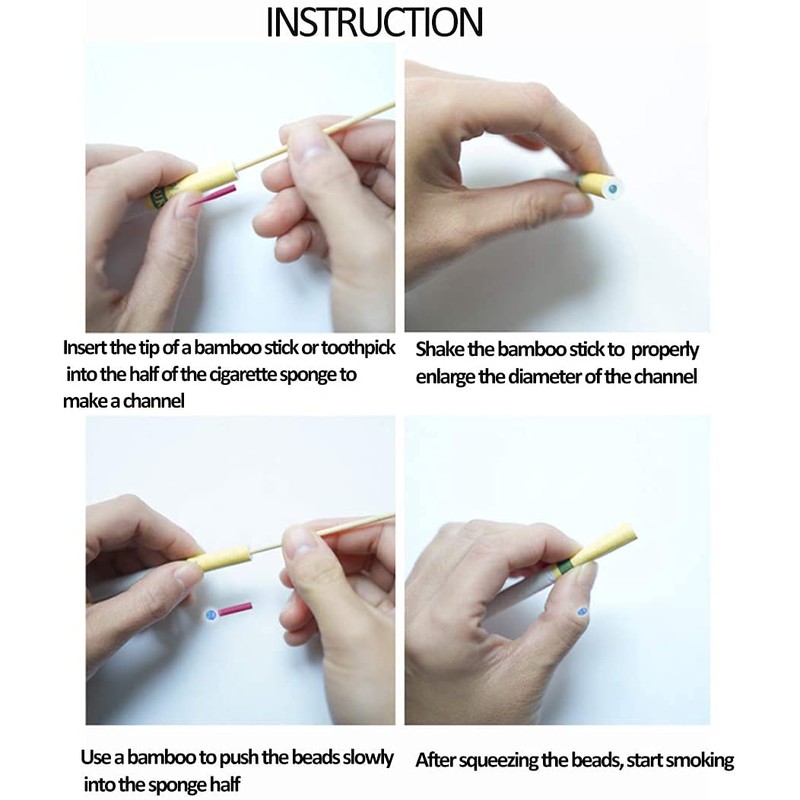 INSTRUCTION

Insert the tip of a bamboo stick or toothpick into the half of the cigarette sponge to make a channel

Shake the bamboo stick to properly enlarge the diameter of the channel

Use a bamboo to push the beads slowly into the sponge half

After squeezing the beads, start smoking