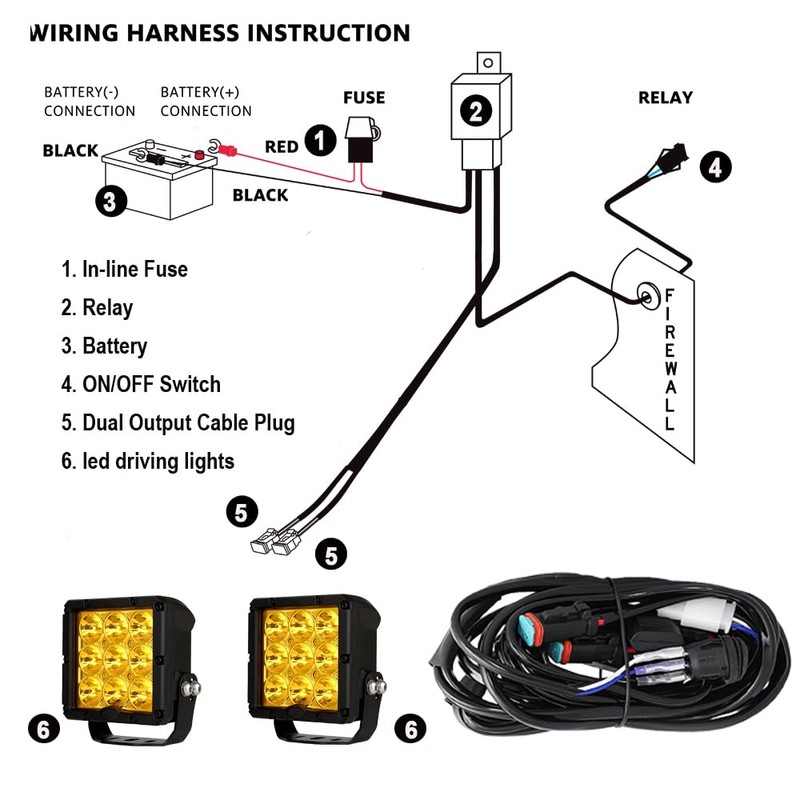 WIRING HARNESS INSTRUCTION

BATTERY(-) CONNECTION

BATTERY(+) CONNECTION

FUSE

RELAY

BLACK

RED

1

2

3

4

BLACK

FIREWALL

1. In-line Fuse
2. Relay
3. Battery
4. ON/OFF Switch
5. Dual Output Cable Plug
6. led driving lights

5

5

6

6