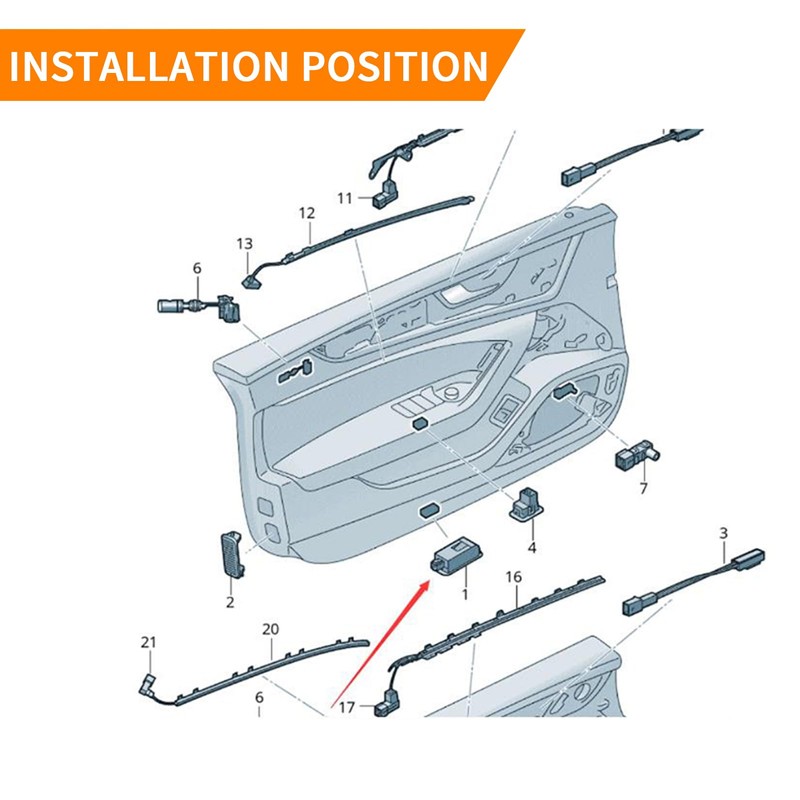 INSTALLATION POSITION

11
12
13
6
7
4
3
2
1
16
20
21
6
17