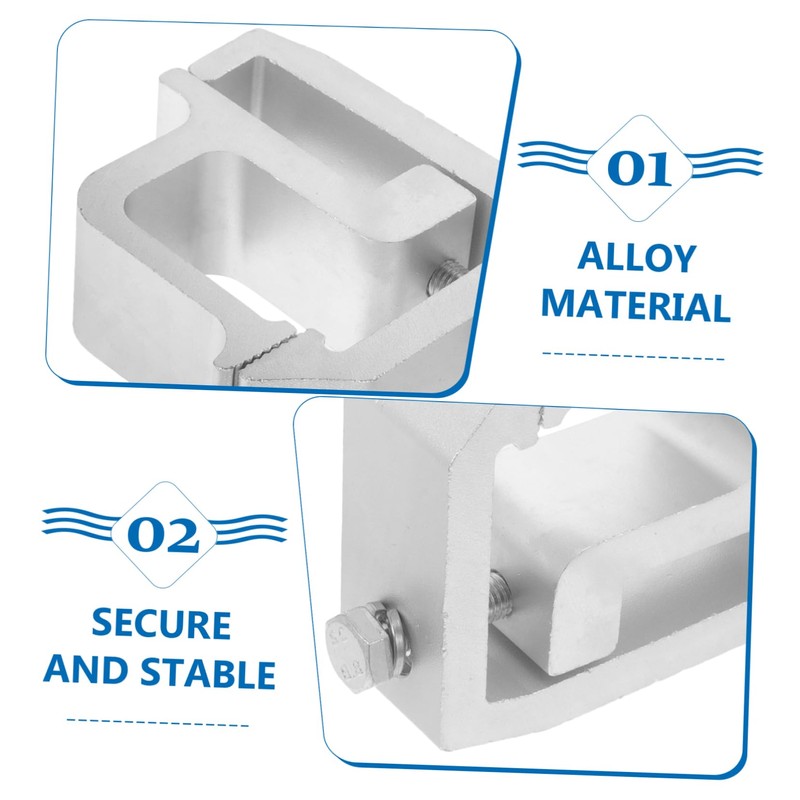 01

ALLOY MATERIAL

02

SECURE AND STABLE