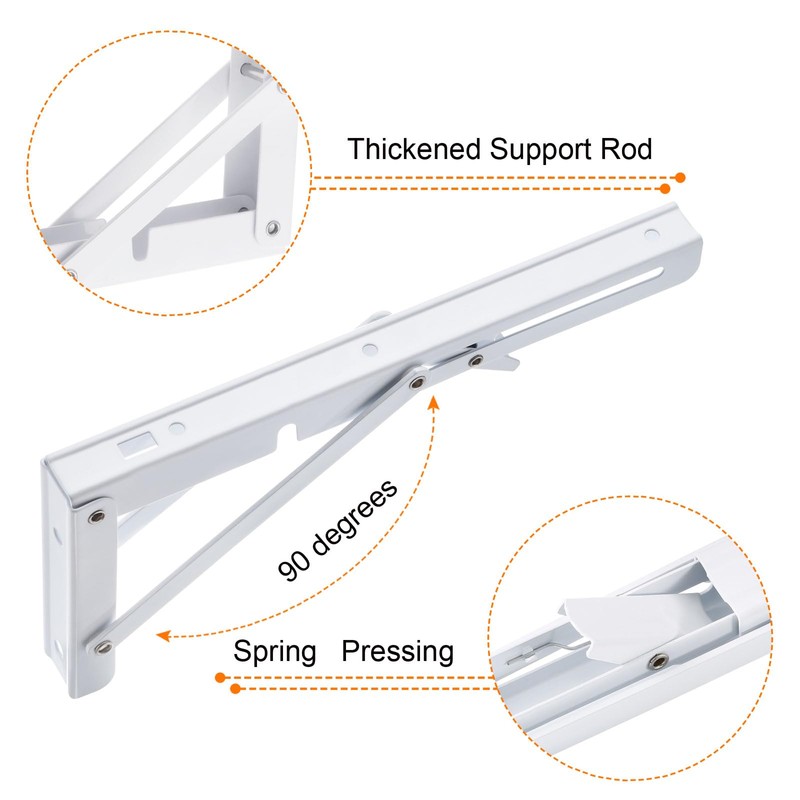 Thickened Support Rod

90 degrees

Spring Pressing