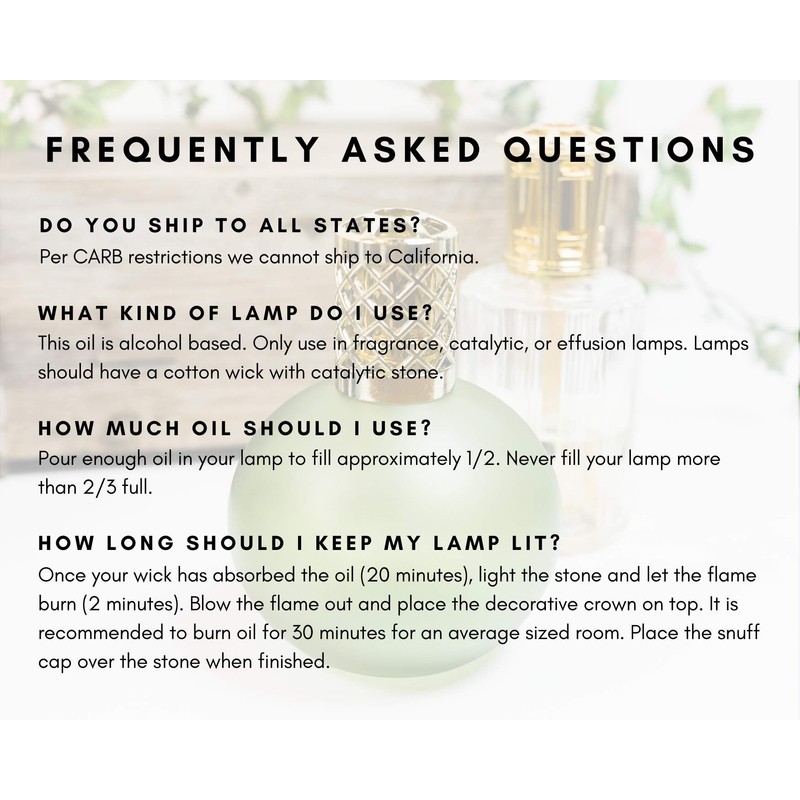 FREQUENTLY ASKED QUESTIONS

DO YOU SHIP TO ALL STATES?
Per CARB restrictions we cannot ship to California.

WHAT KIND OF LAMP DO I USE?
This oil is alcohol based. Only use in fragrance, catalytic, or effusion lamps. Lamps should have a cotton wick with catalytic stone.

HOW MUCH OIL SHOULD I USE?
Pour enough oil in your lamp to fill approximately 1/2. Never fill your lamp more than 2/3 full.

HOW LONG SHOULD I KEEP MY LAMP LIT?
Once your wick has absorbed the oil (20 minutes), light the stone and let the flame burn (2 minutes). Blow the flame out and place the decorative crown on top. It is recommended to burn oil for 30 minutes for an average sized room. Place the snuff cap over the stone when finished.