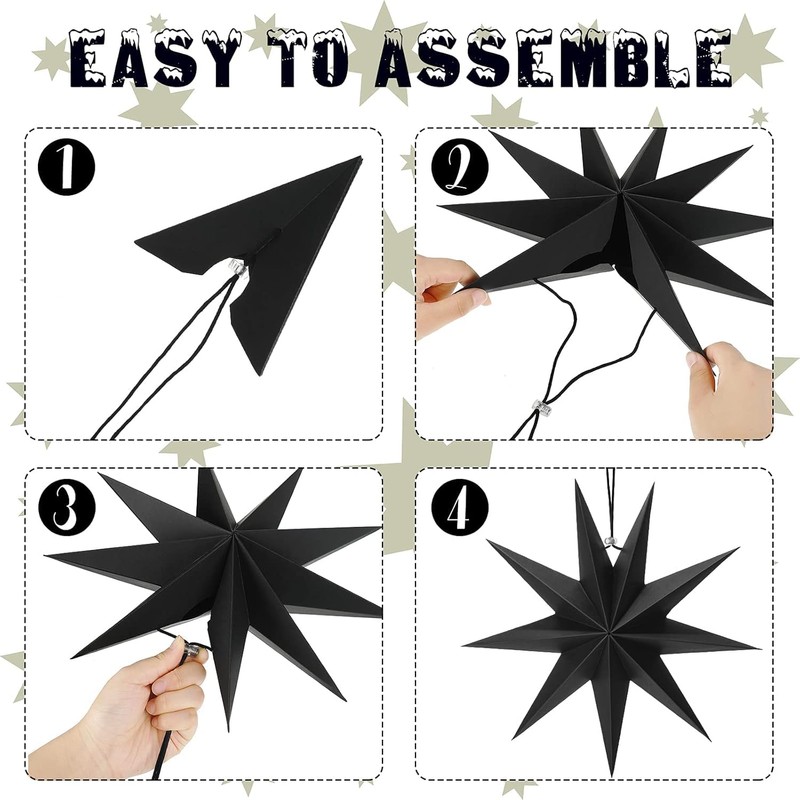 EASY TO ASSEMBLE

1

2

3

4