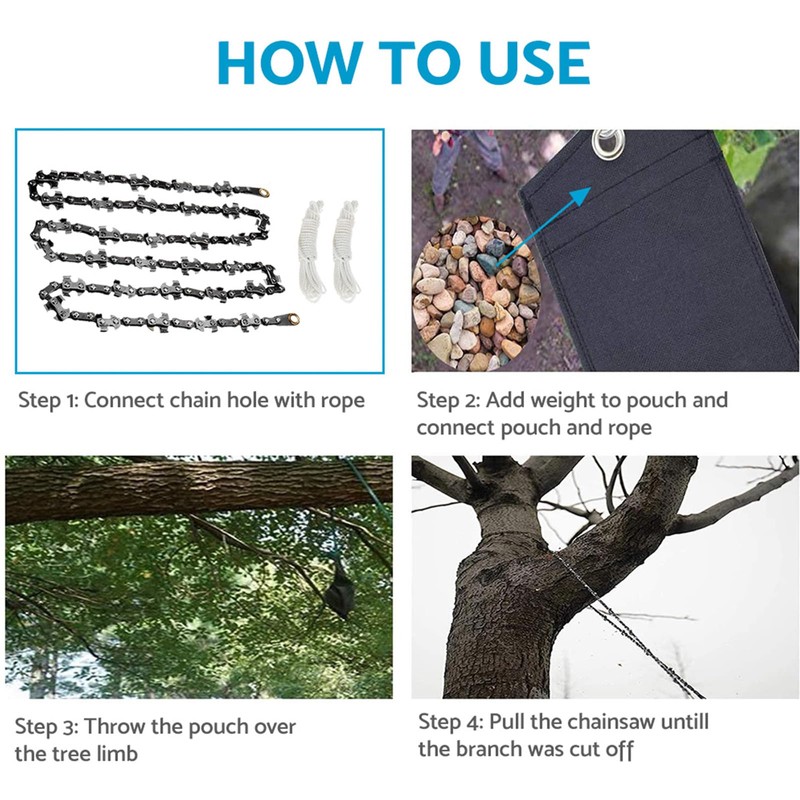 HOW TO USE

Step 1: Connect chain hole with rope

Step 2: Add weight to pouch and connect pouch and rope

Step 3: Throw the pouch over the tree limb

Step 4: Pull the chainsaw untill the branch was cut off