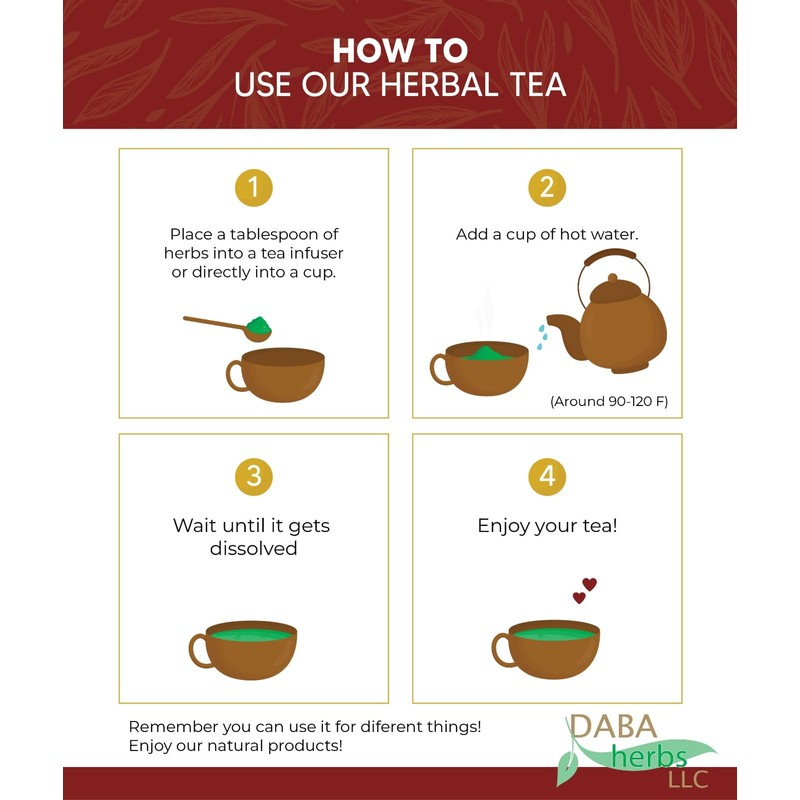 HOW TO
USE OUR HERBAL TEA

1

Place a tablespoon of herbs into a tea infuser or directly into a cup.

2

Add a cup of hot water.

(Around 90-120 F)

3

Wait until it gets dissolved

4

Enjoy your tea!

Remember you can use it for diferent things!
Enjoy our natural products!

DABA herbs LLC