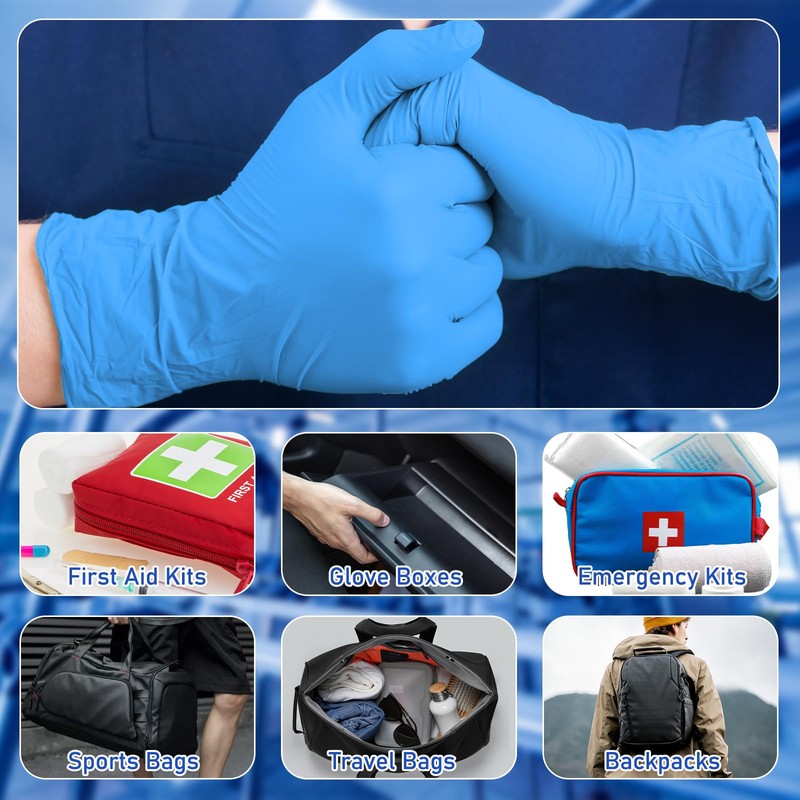 FIRST

First Aid Kits

Glove Boxes

Emergency Kits

Sports Bags

Travel Bags

Backpacks