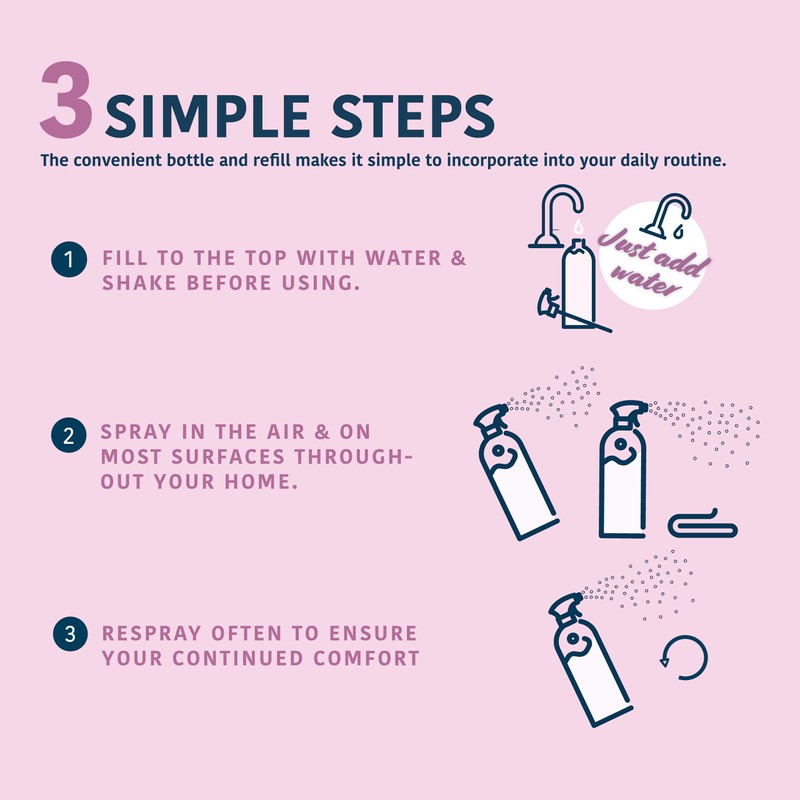 3 SIMPLE STEPS

The convenient bottle and refill makes it simple to incorporate into your daily routine.

1 FILL TO THE TOP WITH WATER & SHAKE BEFORE USING.

Just add water

2 SPRAY IN THE AIR & ON MOST SURFACES THROUGHOUT YOUR HOME.

3 RESPRAY OFTEN TO ENSURE YOUR CONTINUED COMFORT