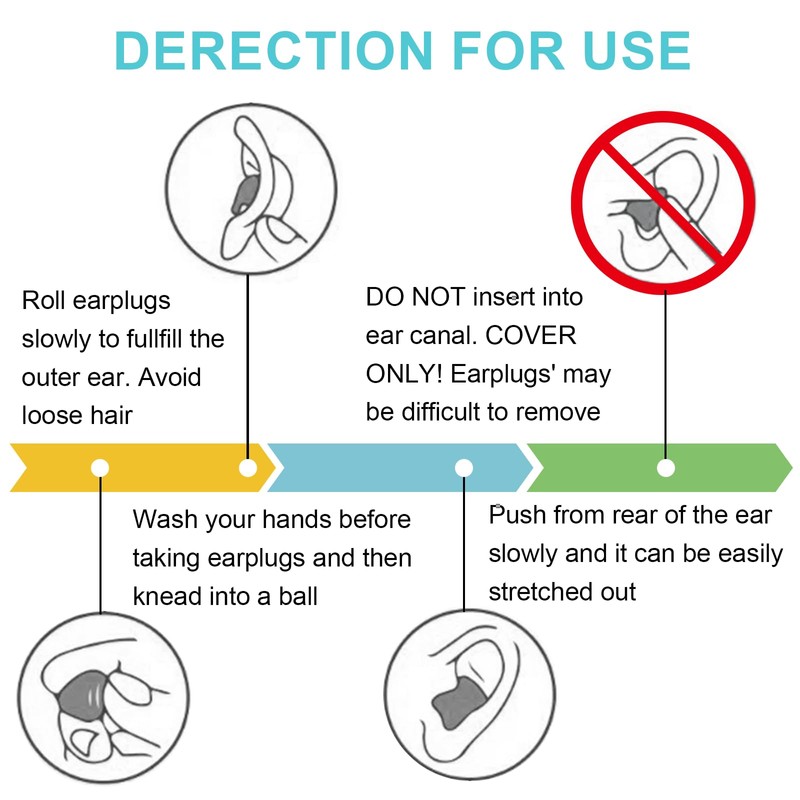 DERECTION FOR USE

Roll earplugs slowly to fullfill the outer ear. Avoid loose hair

DO NOT insert into ear canal. COVER ONLY! Earplugs' may be difficult to remove

Wash your hands before taking earplugs and then knead into a ball

Push from rear of the ear slowly and it can be easily stretched out