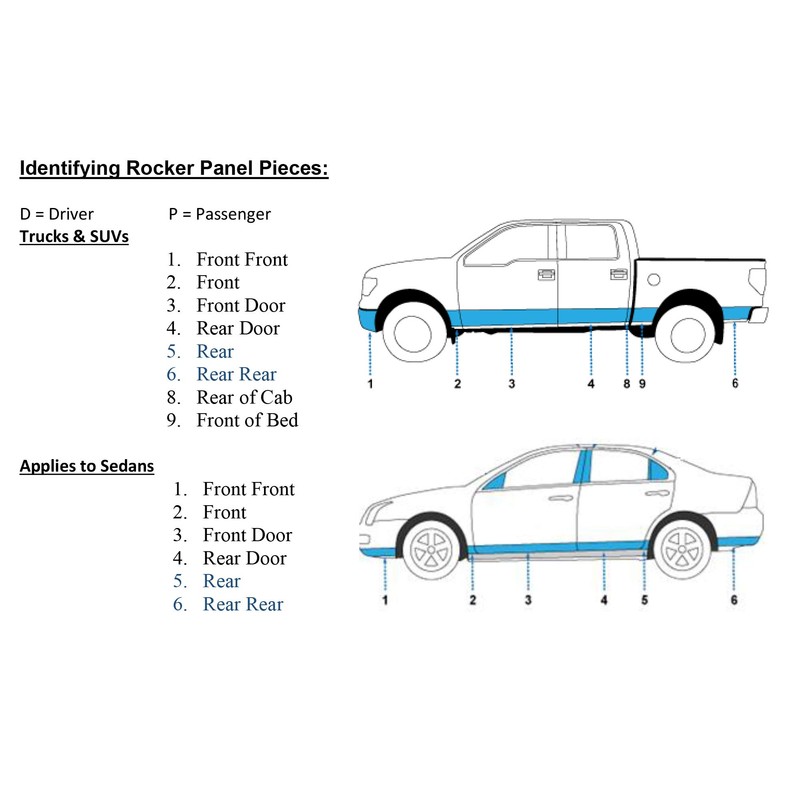 Identifying Rocker Panel Pieces:

D = Driver P = Passenger

Trucks & SUVs

1. Front Front
2. Front
3. Front Door
4. Rear Door
5. Rear
6. Rear Rear
8. Rear of Cab
9. Front of Bed

1 2 3 4 8 9 6

Applies to Sedans

1. Front Front
2. Front
3. Front Door
4. Rear Door
5. Rear
6. Rear Rear

1 2 3 4 5 6