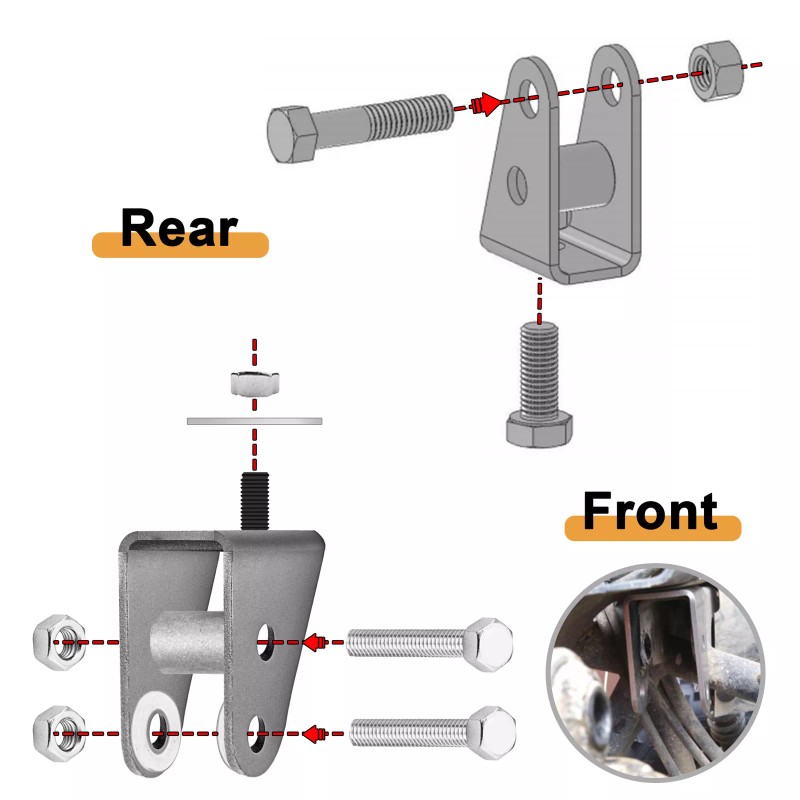 Rear

Front