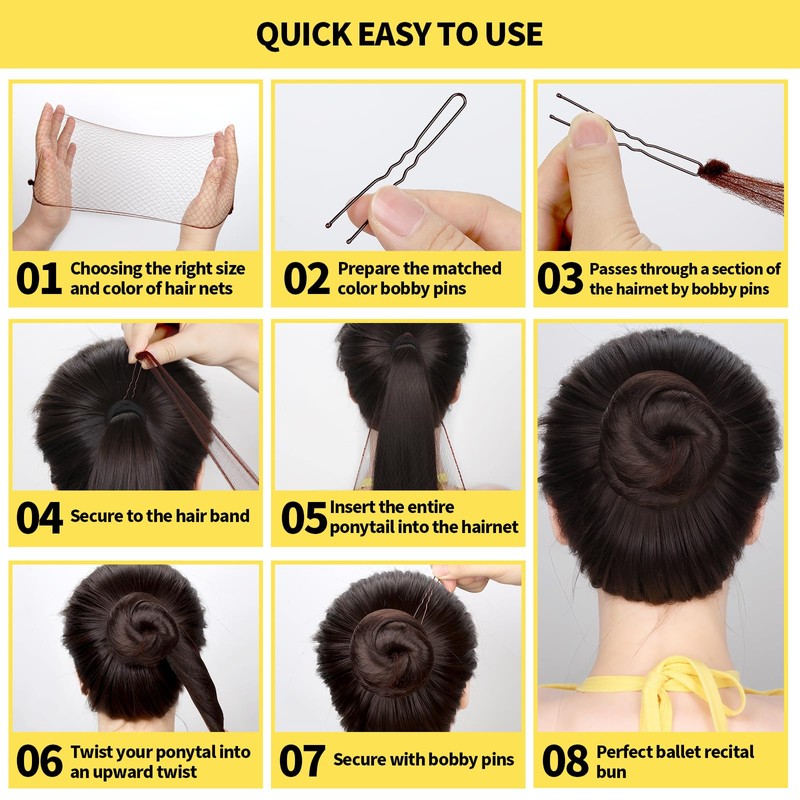 QUICK EASY TO USE

01 Choosing the right size and color of hair nets

02 Prepare the matched color bobby pins

03 Passes through a section of the hairnet by bobby pins

04 Secure to the hair band

05 Insert the entire ponytail into the hairnet

06 Twist your ponytal into an upward twist

07 Secure with bobby pins

08 Perfect ballet recital bun