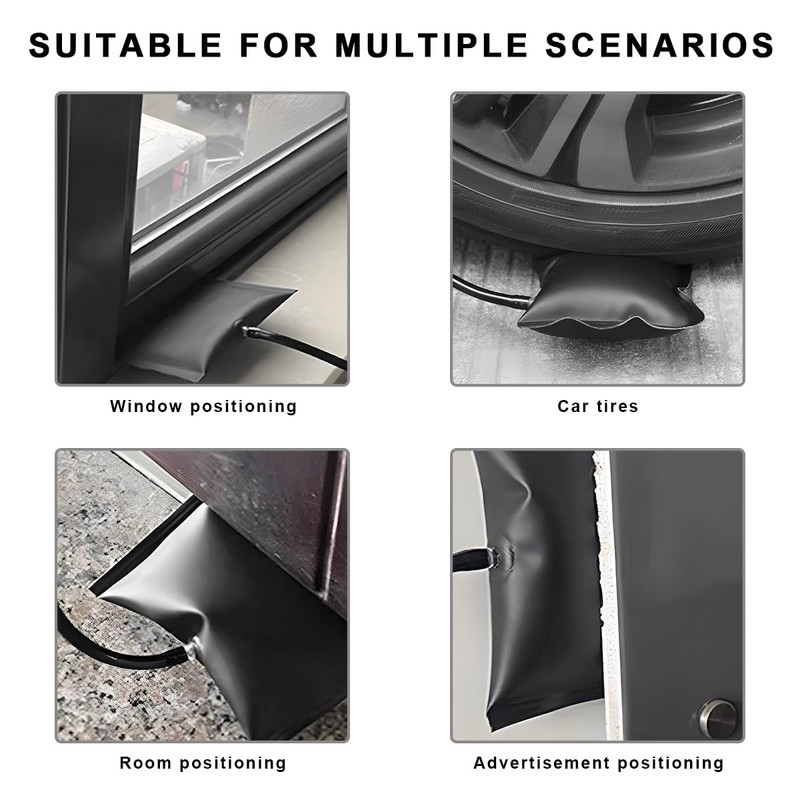 SUITABLE FOR MULTIPLE SCENARIOS

Window positioning

Car tires

Room positioning

Advertisement positioning