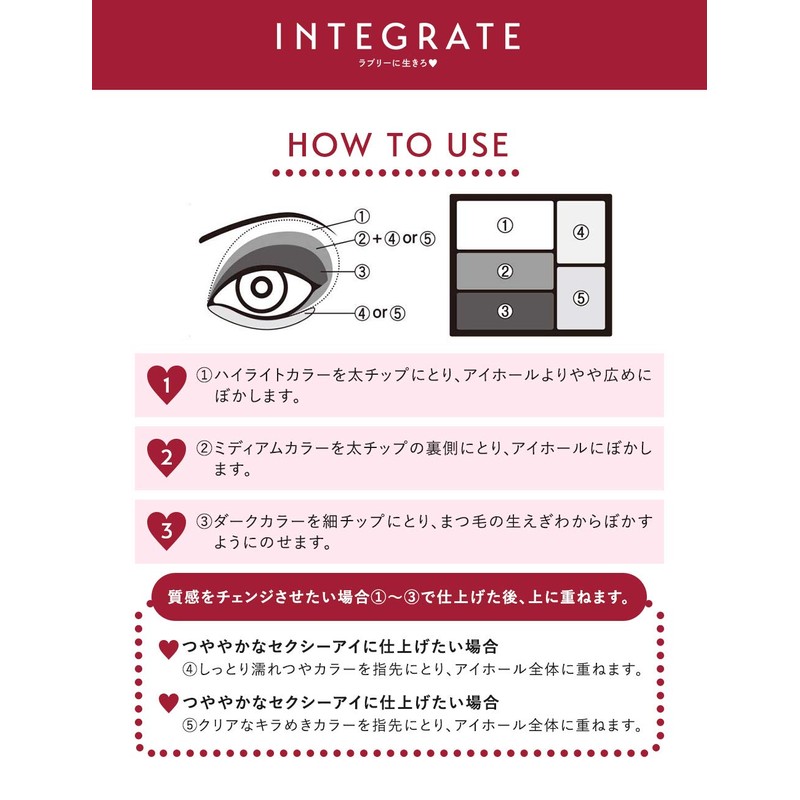 INTEGRATE
ラブリーに生きろ♥

HOW TO USE

①
②+④or⑤
③
④or⑤

①
②
③
④
⑤

1 ①ハイライトカラーを太チップにとり、アイホールよりやや広めにぼかします。

2 ②ミディアムカラーを太チップの裏側にとり、アイホールにぼかします。

3 ③ダークカラーを細チップにとり、まつ毛の生えぎわからぼかすようにのせます。

質感をチェンジさせたい場合①〜③で仕上げた後、上に重ねます。

♥つややかなセクシーアイに仕上げたい場合
④しっとり濡れつやカラーを指先にとり、アイホール全体に重ねます。

♥つややかなセクシーアイに仕上げたい場合
⑤クリアなキラめきカラーを指先にとり、アイホール全体に重ねます。