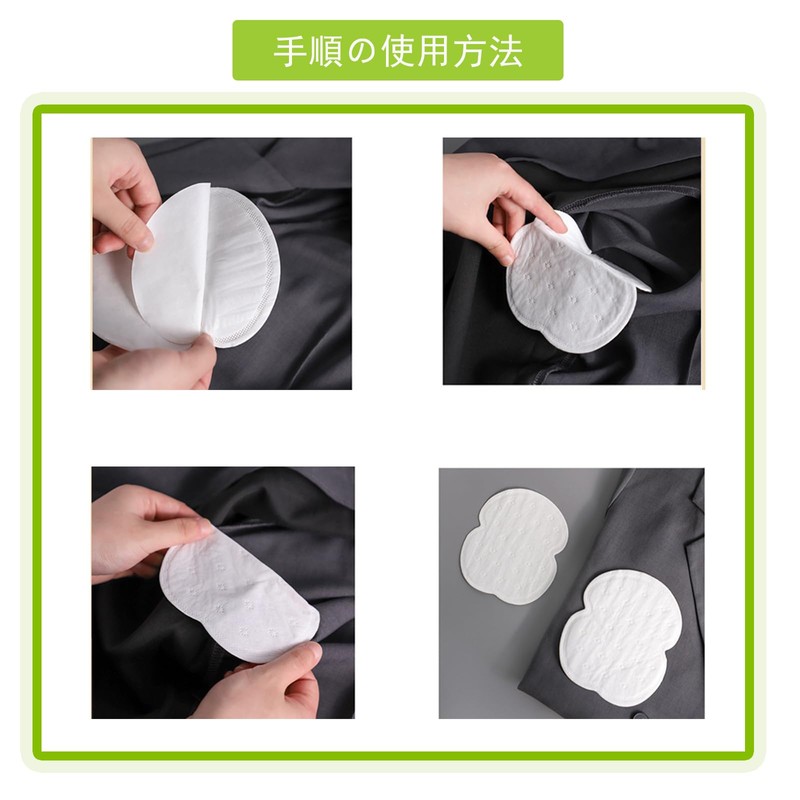 手順の使用方法