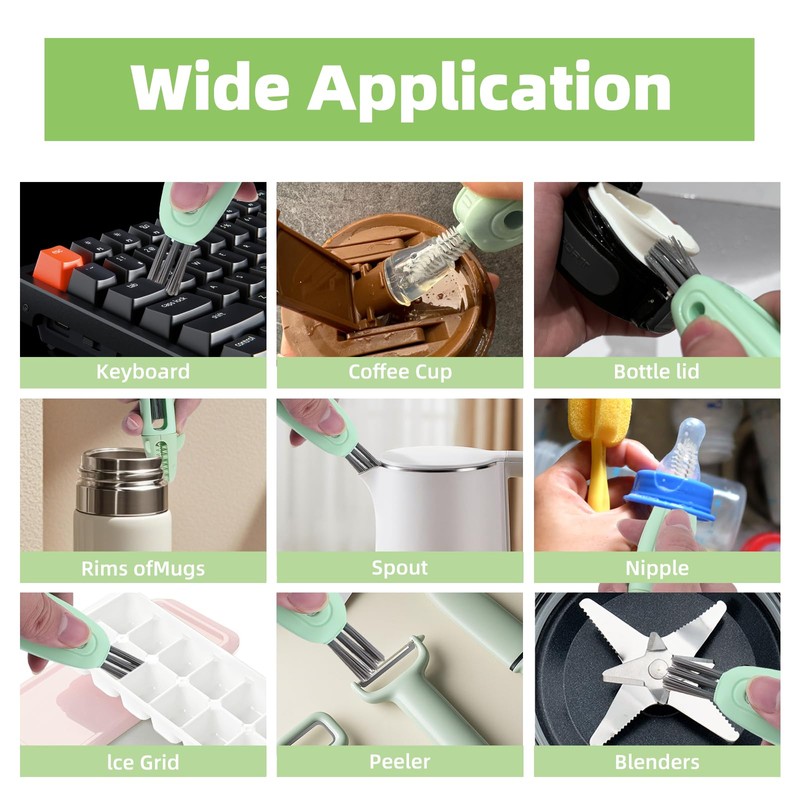 Wide Application

Keyboard

Coffee Cup

Bottle lid

Rims ofMugs

Spout

Nipple

lce Grid

Peeler

Blenders