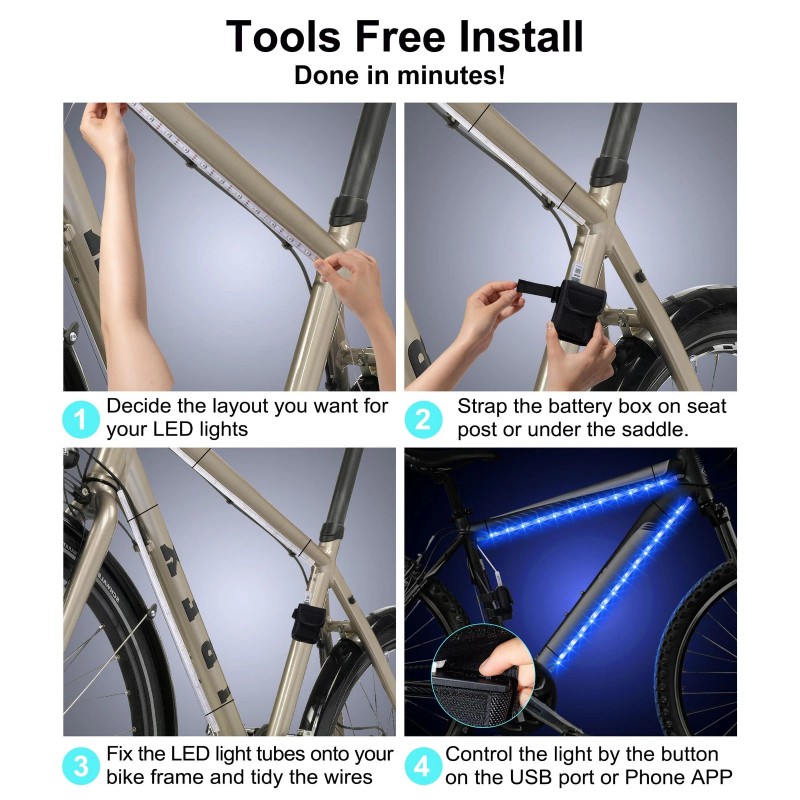 Tools Free Install
Done in minutes!

1 Decide the layout you want for your LED lights

2 Strap the battery box on seat post or under the saddle.

3 Fix the LED light tubes onto your bike frame and tidy the wires

4 Control the light by the button on the USB port or Phone APP