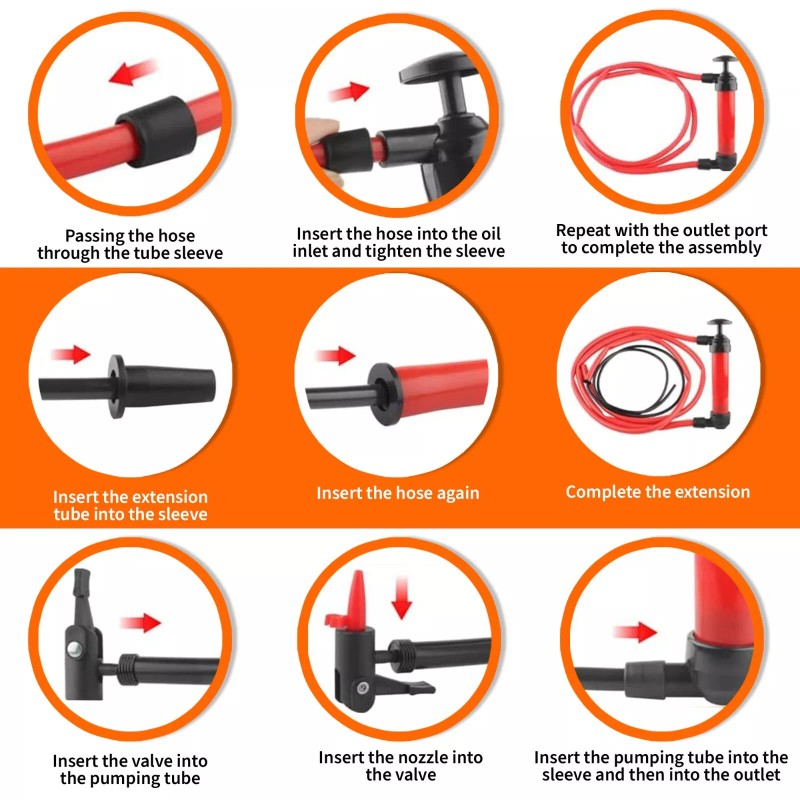 Passing the hose through the tube sleeve

Insert the hose into the oil inlet and tighten the sleeve

Repeat with the outlet port to complete the assembly

Insert the extension tube into the sleeve

Insert the hose again

Complete the extension

Insert the valve into the pumping tube

Insert the nozzle into the valve

Insert the pumping tube into the sleeve and then into the outlet