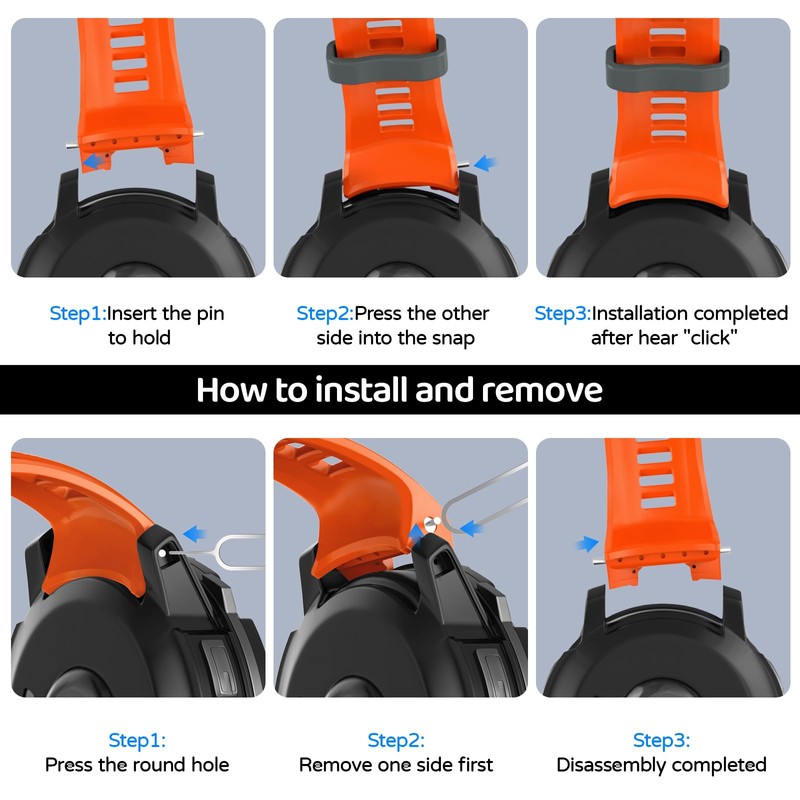 Step1:Insert the pin to hold

Step2:Press the other side into the snap

Step3:Installation completed after hear "click"

How to install and remove

Step1:
Press the round hole

Step2:
Remove one side first

Step3:
Disassembly completed