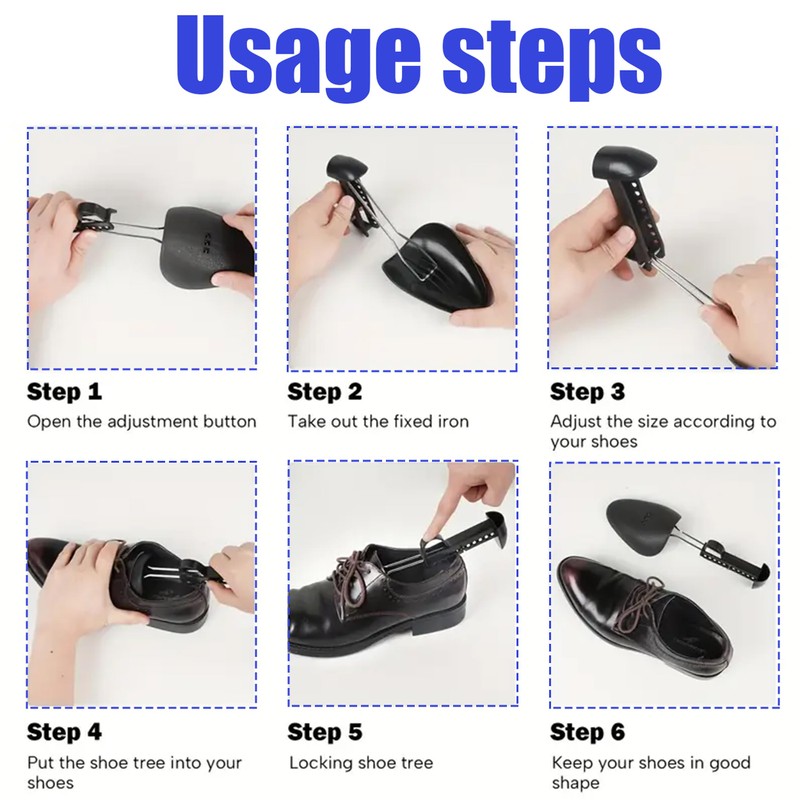 Usage steps

Step 1
Open the adjustment button

Step 2
Take out the fixed iron

Step 3
Adjust the size according to your shoes

Step 4
Put the shoe tree into your shoes

Step 5
Locking shoe tree

Step 6
Keep your shoes in good shape