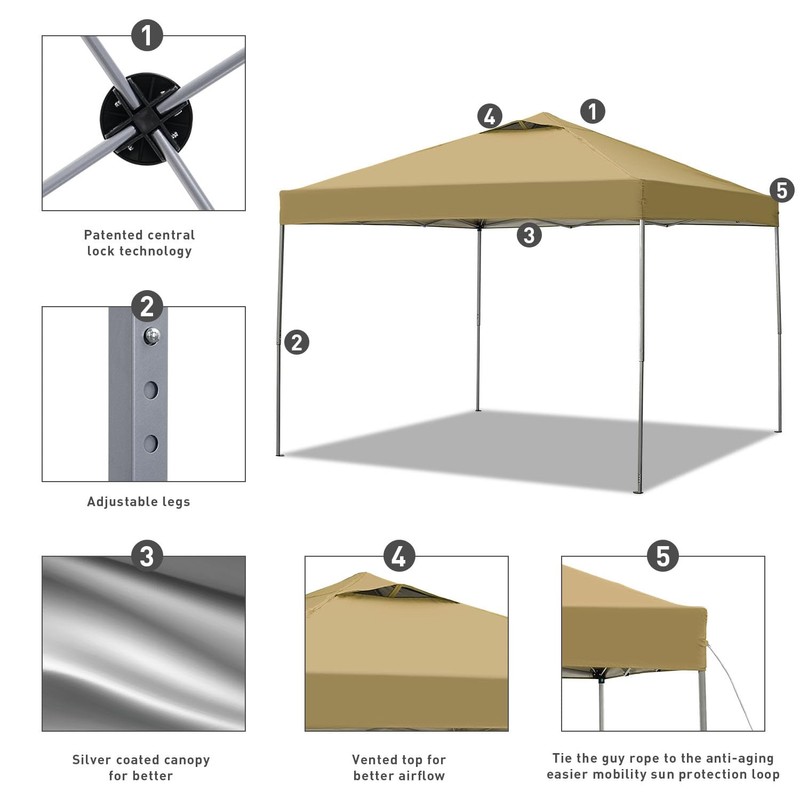 1

Patented central lock technology

4 1

5

3

2

2

Adjustable legs

3

Silver coated canopy for better

4

Vented top for better airflow

5

Tie the guy rope to the anti-aging easier mobility sun protection loop