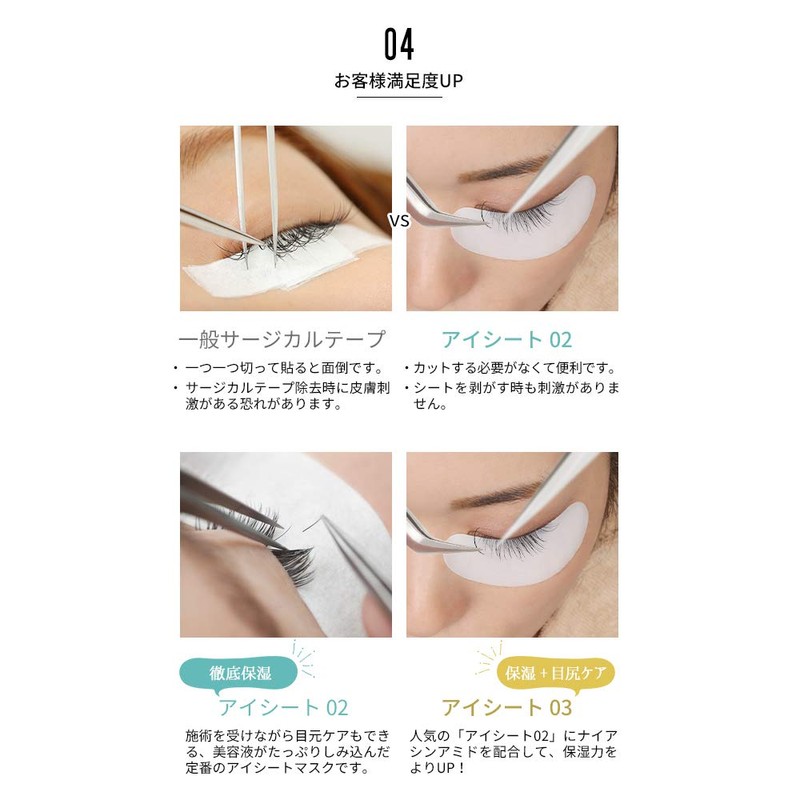 04

お客様満足度UP

VS

一般サージカルテープ

・一つ一つ切って貼ると面倒です。
・サージカルテープ除去時に皮膚刺激がある恐れがあります。

アイシート 02

・カットする必要がなくて便利です。
・シートを剥がす時も刺激がありません。

徹底保湿

アイシート 02

施術を受けながら目元ケアもできる、美容液がたっぷりしみ込んだ定番のアイシートマスクです。

保湿＋目尻ケア

アイシート 03

人気の「アイシート02」にナイアシンアミドを配合して、保湿力をよりUP！