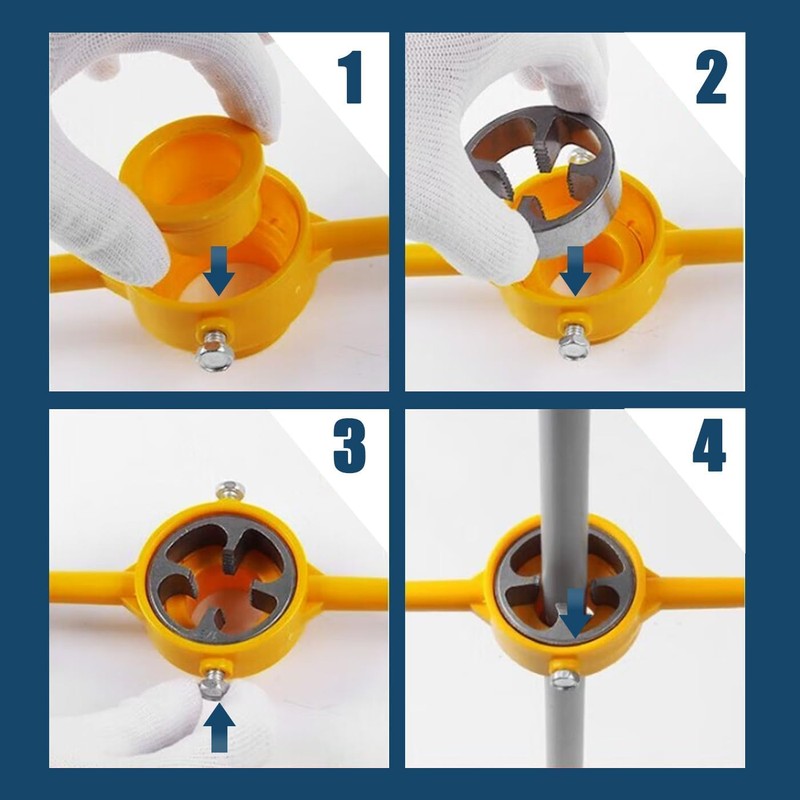 1

2

3

4