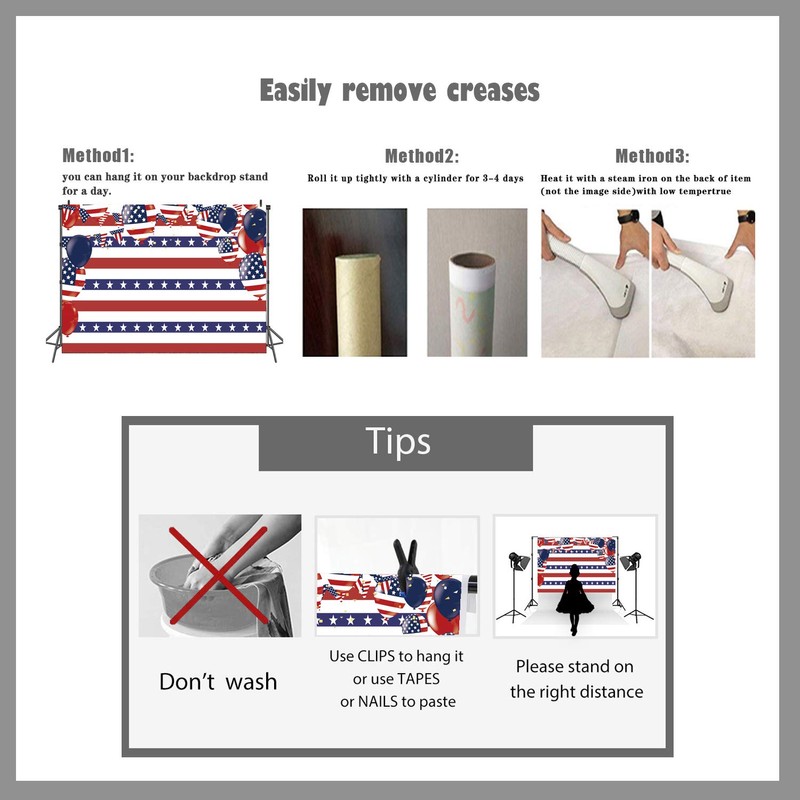 Easily remove creases

Method1:
you can hang it on your backdrop stand for a day.

Method2:
Roll it up tightly with a cylinder for 3-4 days

Method3:
Heat it with a steam iron on the back of item (not the image side)with low tempertrue

Tips

Don't wash

Use CLIPS to hang it or use TAPES or NAILS to paste

Please stand on the right distance