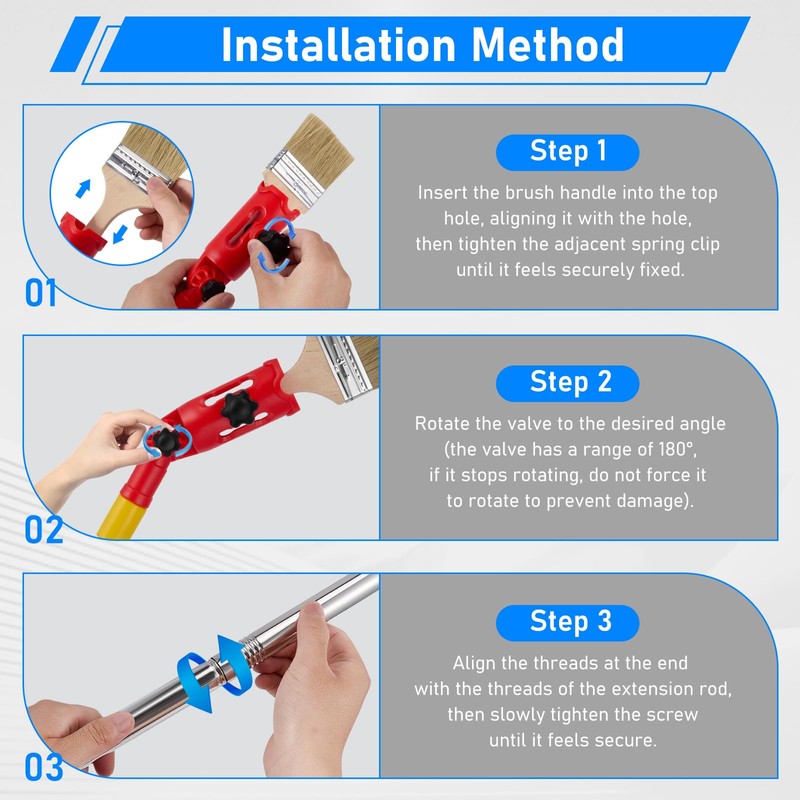 Installation Method

01

Step 1

Insert the brush handle into the top hole, aligning it with the hole, then tighten the adjacent spring clip until it feels securely fixed.

02

Step 2

Rotate the valve to the desired angle (the valve has a range of 180°, if it stops rotating, do not force it to rotate to prevent damage).

03

Step 3

Align the threads at the end with the threads of the extension rod, then slowly tighten the screw until it feels secure.