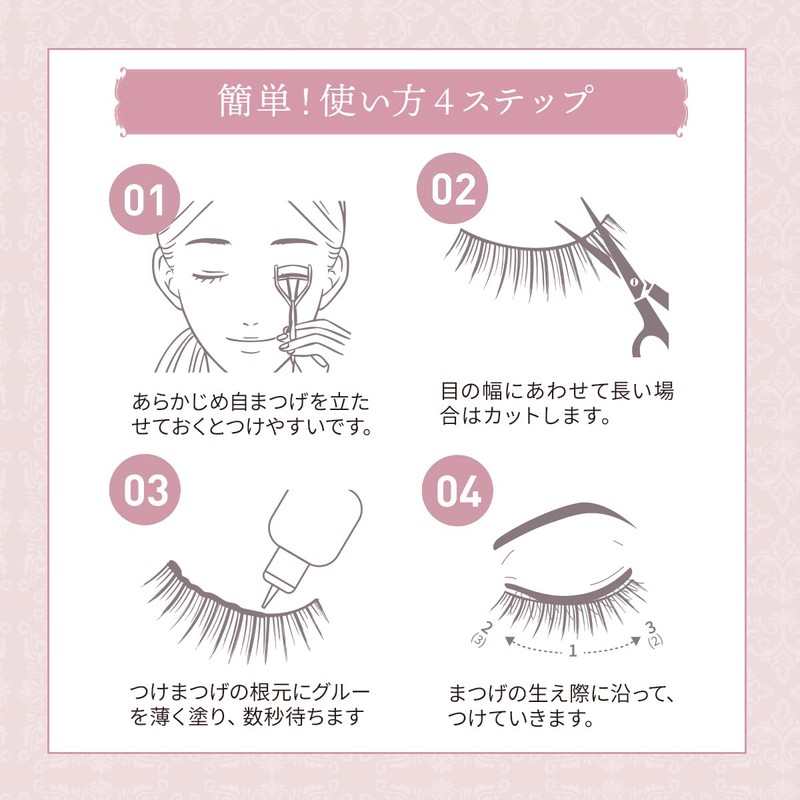 簡単！使い方４ステップ

01

あらかじめ自まつげを立たせておくとつけやすいです。

02

目の幅にあわせて長い場合はカットします。

03

つけまつげの根元にグルーを薄く塗り、数秒待ちます

04

2
(3)
1
3
(2)

まつげの生え際に沿って、つけていきます。